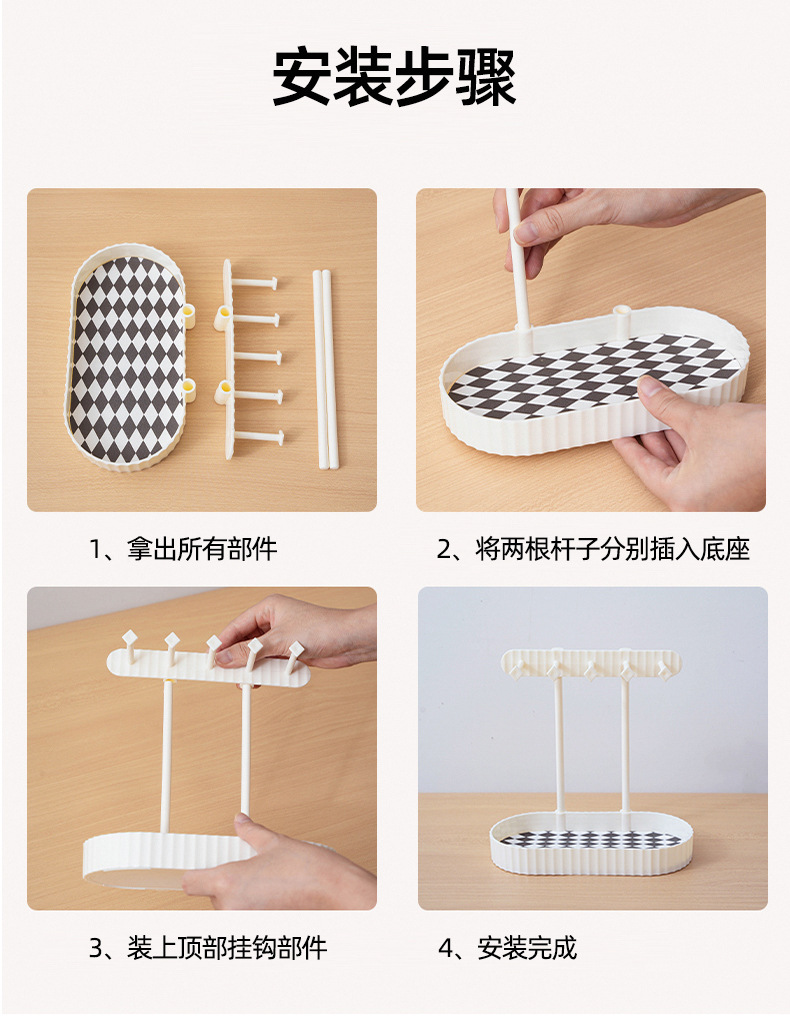 安装步骤

1、拿出所有部件

2、将两根杆子分别插入底座

3、装上顶部挂钩部件

4、安装完成