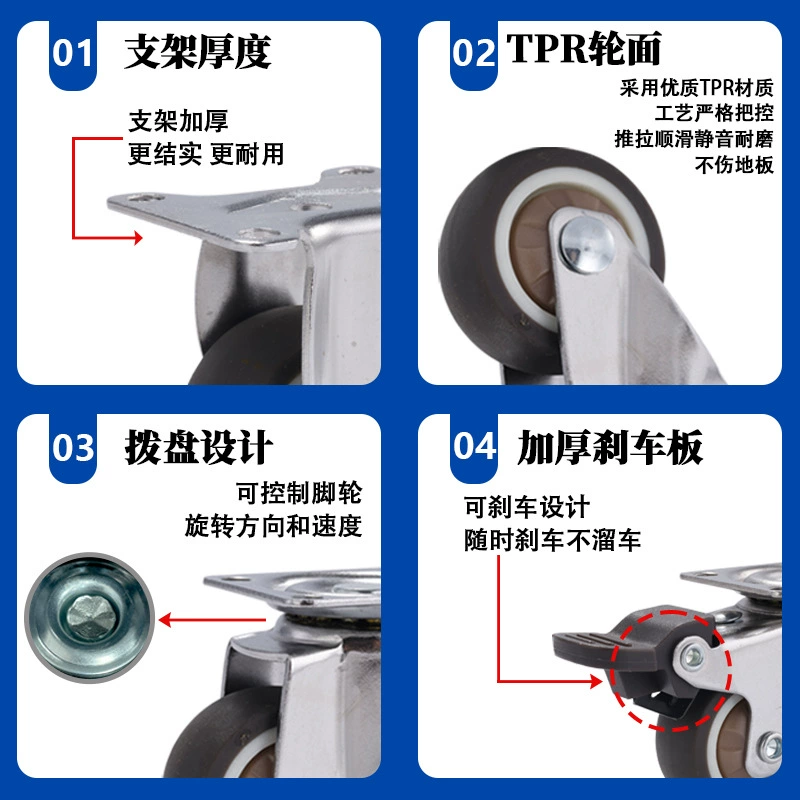 01 支架厚度

支架加厚
更结实 更耐用

02 TPR轮面

采用优质TPR材质
工艺严格把控
推拉顺滑静音耐磨
不伤地板

03 拨盘设计

可控制脚轮
旋转方向和速度

04 加厚刹车板

可刹车设计
随时刹车不溜车