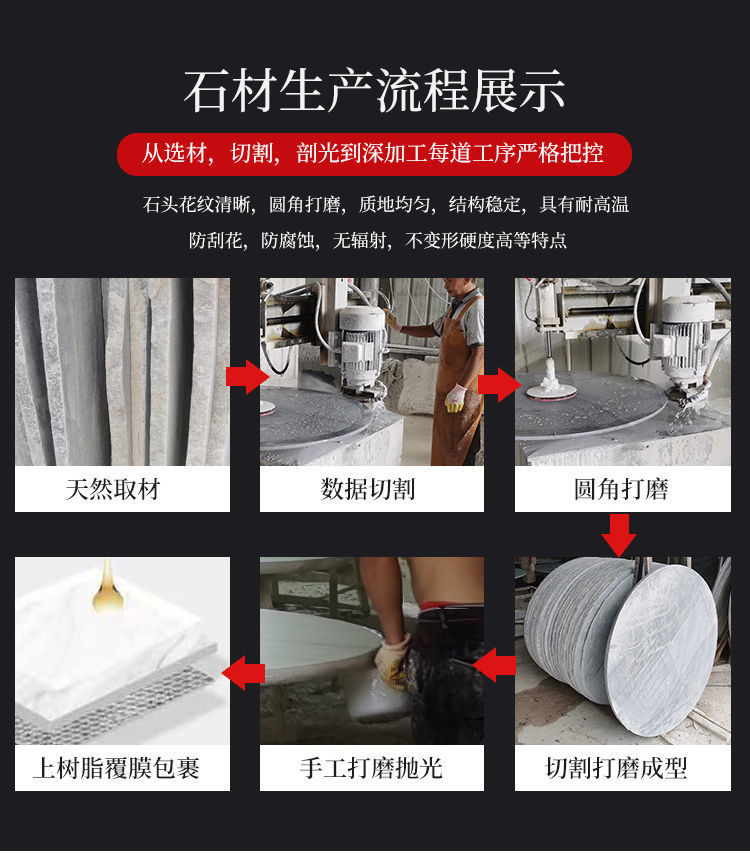 石材生产流程展示

从选材，切割，剖光到深加工每道工序严格把控

石头花纹清晰，圆角打磨，质地均匀，结构稳定，具有耐高温
防刮花，防腐蚀，无辐射，不变形硬度高等特点

天然取材

数据切割

圆角打磨

切割打磨成型

手工打磨抛光

上树脂覆膜包裹