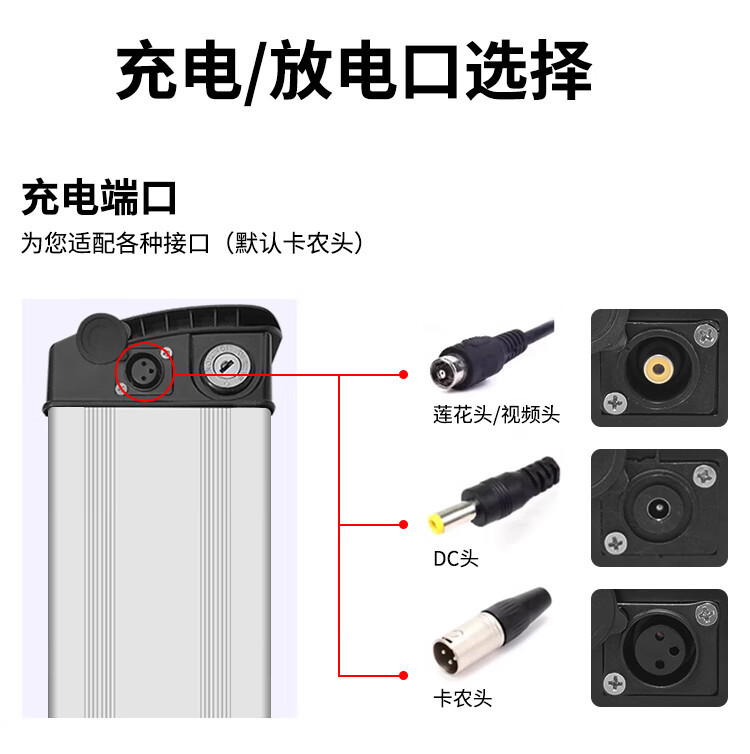 充电/放电口选择

充电端口
为您适配各种接口（默认卡农头）

莲花头/视频头

DC头

卡农头