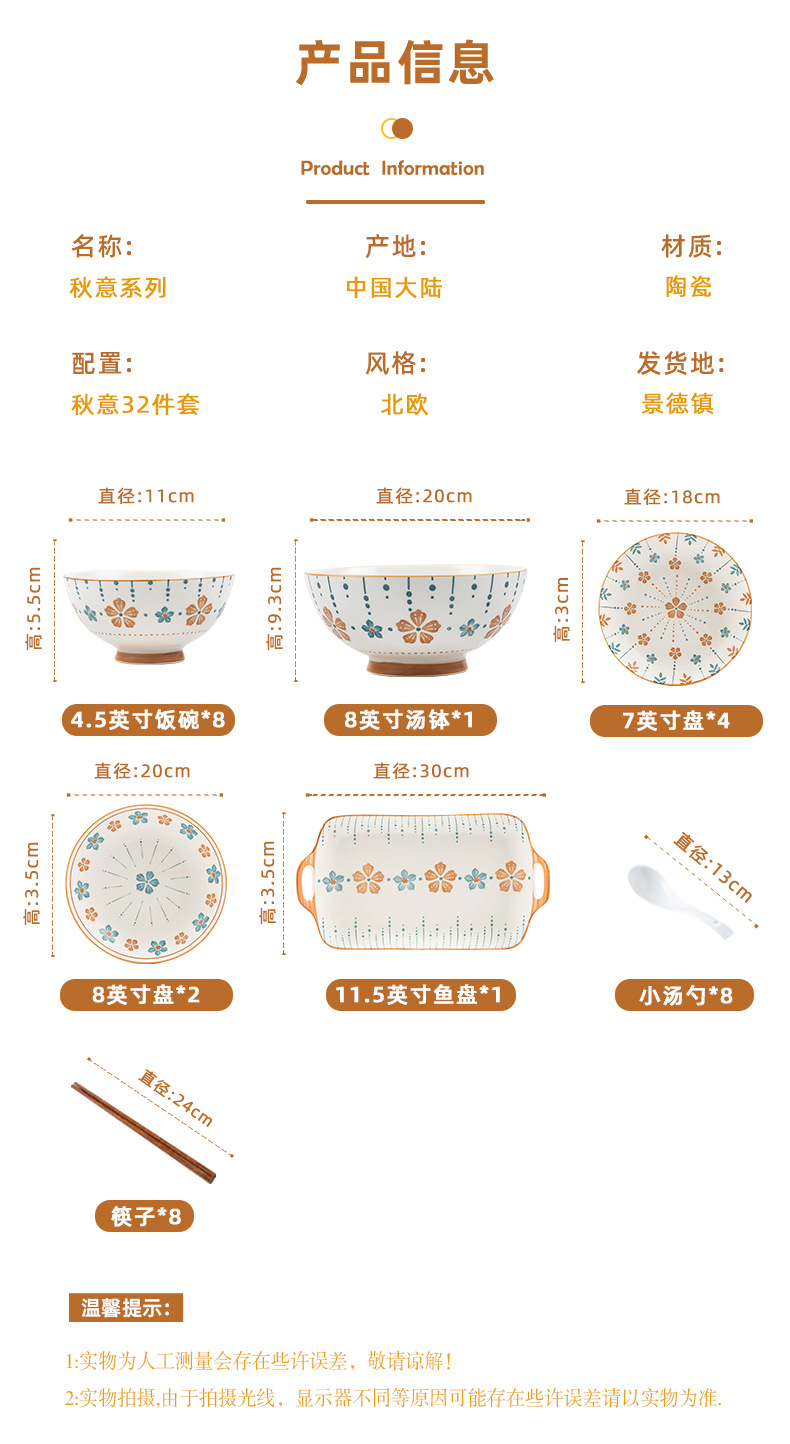 产品信息

Product Information

名称:
秋意系列

产地:
中国大陆

材质:
陶瓷

配置:
秋意32件套

风格:
北欧

发货地:
景德镇

直径:11cm
高:5.5cm
4.5英寸饭碗*8

直径:20cm
高:9.3cm
8英寸汤钵*1

直径:18cm
高:3cm
7英寸盘*4

直径:20cm
高:3.5cm
8英寸盘*2

直径:30cm
高:3.5cm
11.5英寸鱼盘*1

直径:13cm
小汤勺*8

直径:24cm
筷子*8

温馨提示:

1:实物为人工测量会存在些许误差，敬请谅解!

2:实物拍摄,由于拍摄光线，显示器不同等原因可能存在些许误差请以实物为准.