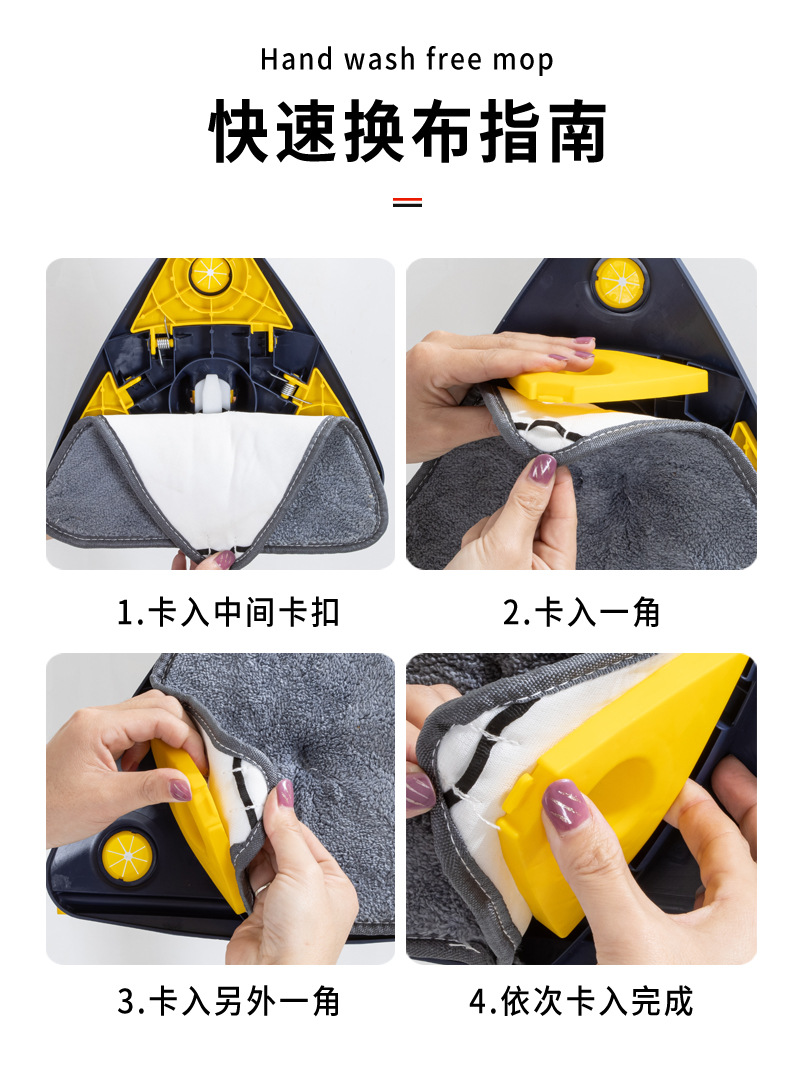 Hand wash free mop

快速换布指南

1.卡入中间卡扣

2.卡入一角

3.卡入另外一角

4.依次卡入完成