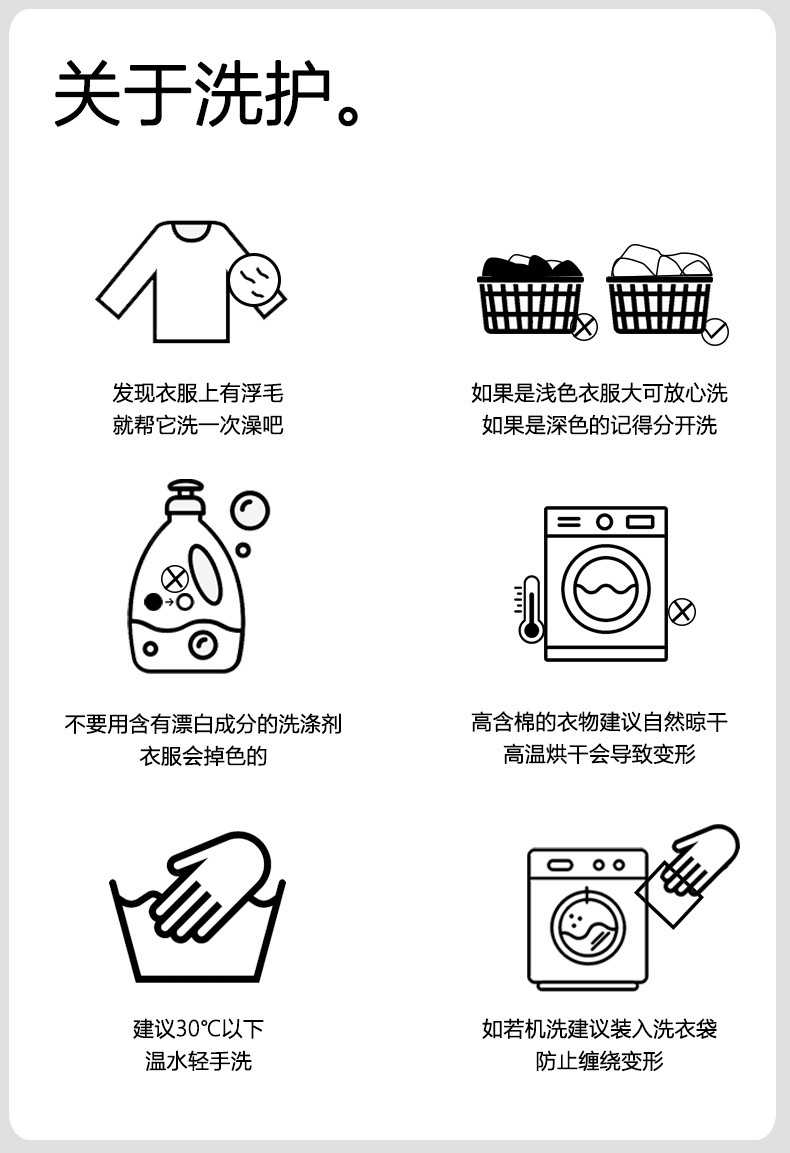 关于洗护。

发现衣服上有浮毛
就帮它洗一次澡吧

如果是浅色衣服大可放心洗
如果是深色的记得分开洗

不要用含有漂白成分的洗涤剂
衣服会掉色的

高含棉的衣物建议自然晾干
高温烘干会导致变形

建议30℃以下
温水轻手洗

如若机洗建议装入洗衣袋
防止缠绕变形