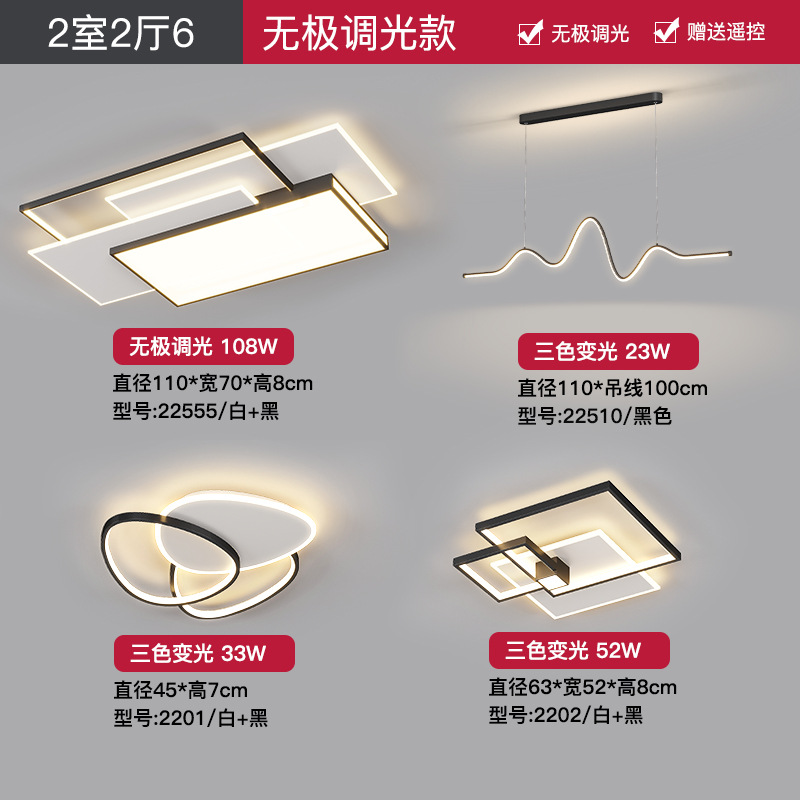 2室2厅6

无极调光款

无极调光

赠送遥控

无极调光 108W
直径110*宽70*高8cm
型号:22555/白+黑

三色变光 23W
直径110*吊线100cm
型号:22510/黑色

三色变光 33W
直径45*高7cm
型号:2201/白+黑

三色变光 52W
直径63*宽52*高8cm
型号:2202/白+黑