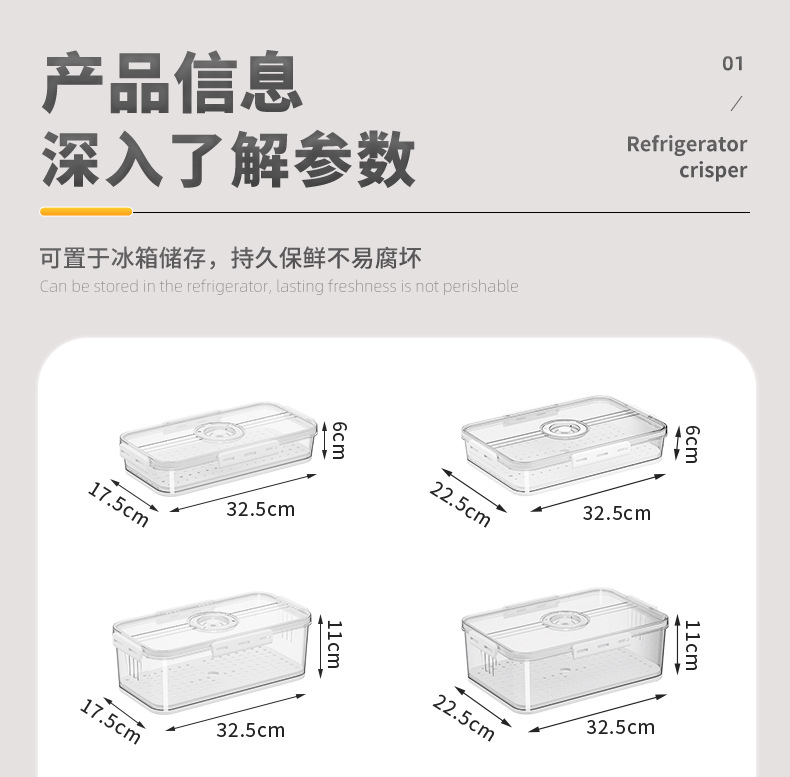 产品信息
深入了解参数

01
/
Refrigerator crisper

可置于冰箱储存，持久保鲜不易腐坏
Can be stored in the refrigerator, lasting freshness is not perishable

6cm
17.5cm
32.5cm

6cm
22.5cm
32.5cm

11cm
17.5cm
32.5cm

11cm
22.5cm
32.5cm