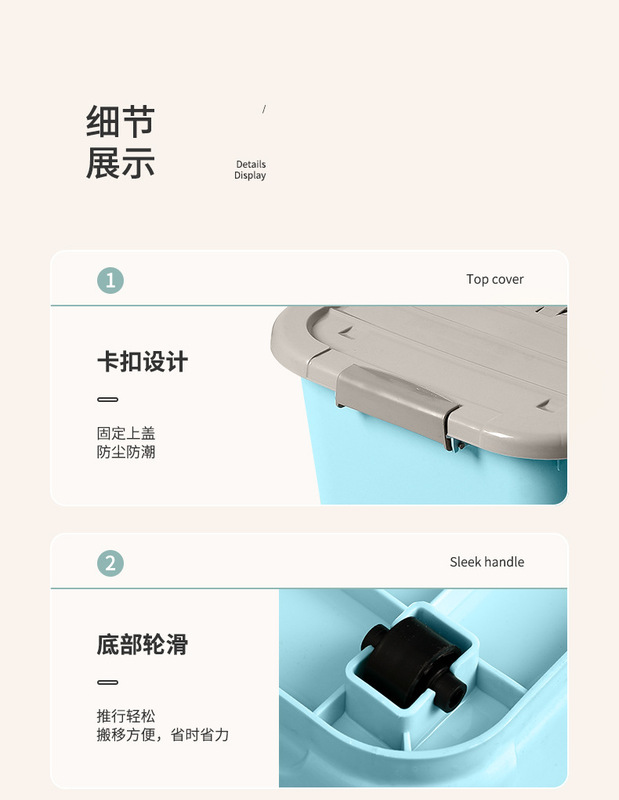 细节
展示

/

Details
Display

1

Top cover

卡扣设计

固定上盖
防尘防潮

2

Sleek handle

底部轮滑

推行轻松
搬移方便，省时省力