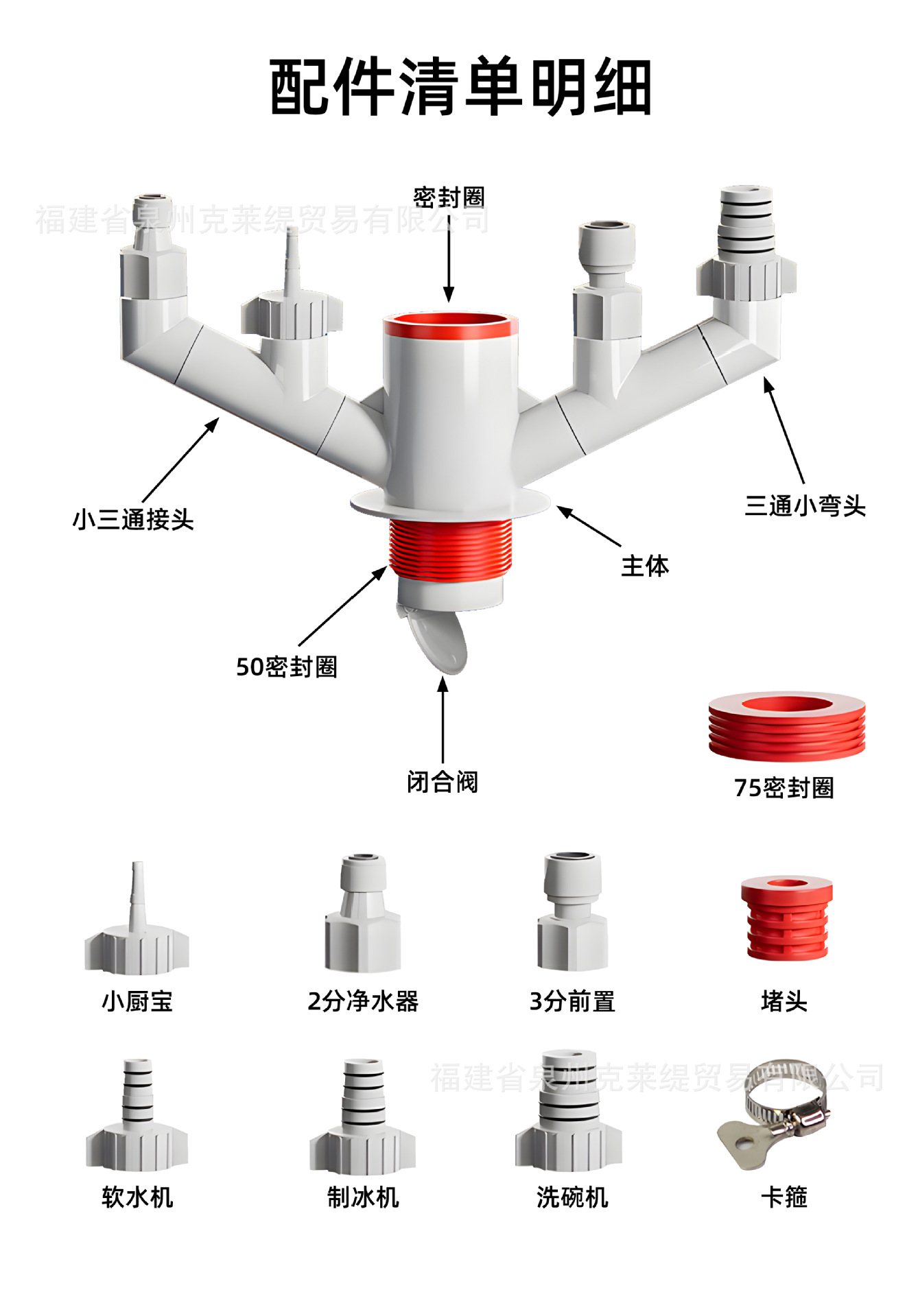 配件清单明细

福建省泉州克莱缇贸易有限公司

密封圈

小三通接头

三通小弯头

主体

50密封圈

闭合阀

75密封圈

小厨宝

2分净水器

3分前置

堵头

福建省泉州克莱缇贸易有限公司

软水机

制冰机

洗碗机

卡箍