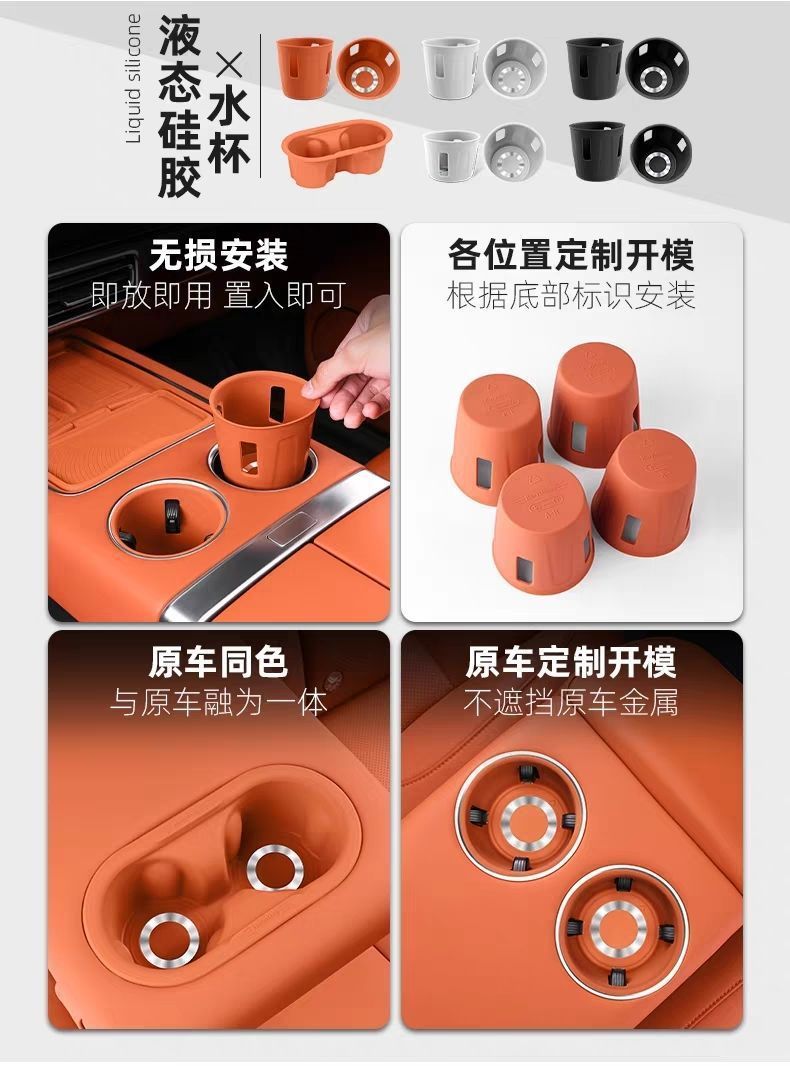 Liquid silicone
液态硅胶
× 水杯

无损安装
即放即用 置入即可

各位置定制开模
根据底部标识安装

原车同色
与原车融为一体

原车定制开模
不遮挡原车金属