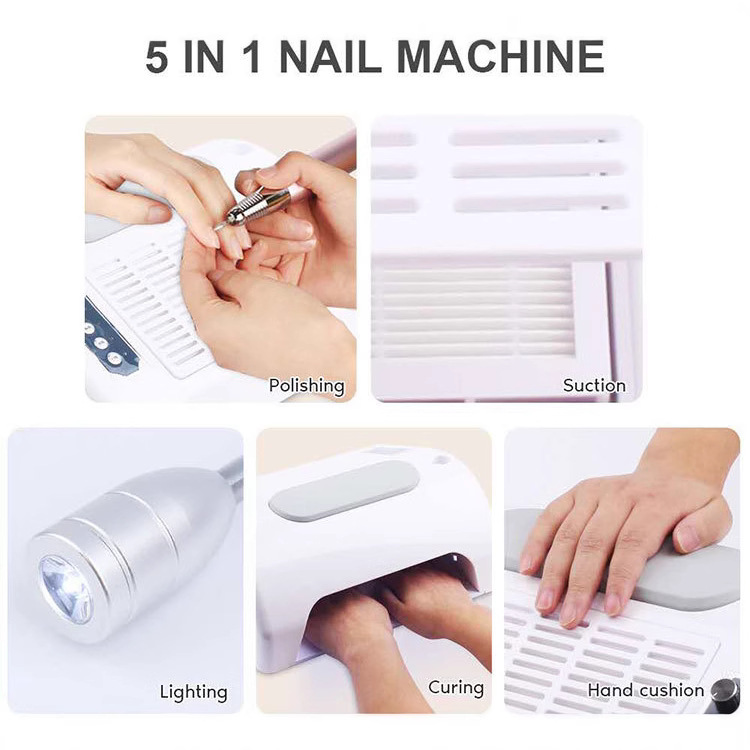 5 IN 1 NAIL MACHINE

Polishing

Suction

Lighting

Curing

Hand cushion