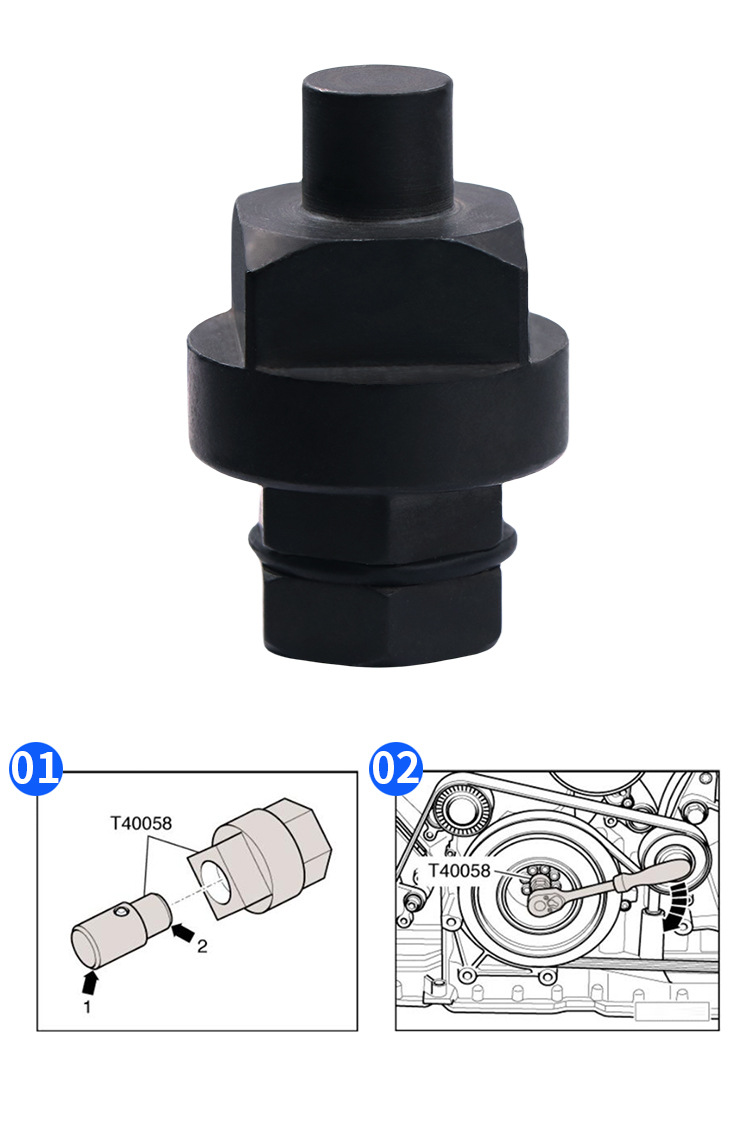 01

T40058

2

1

02

T40058