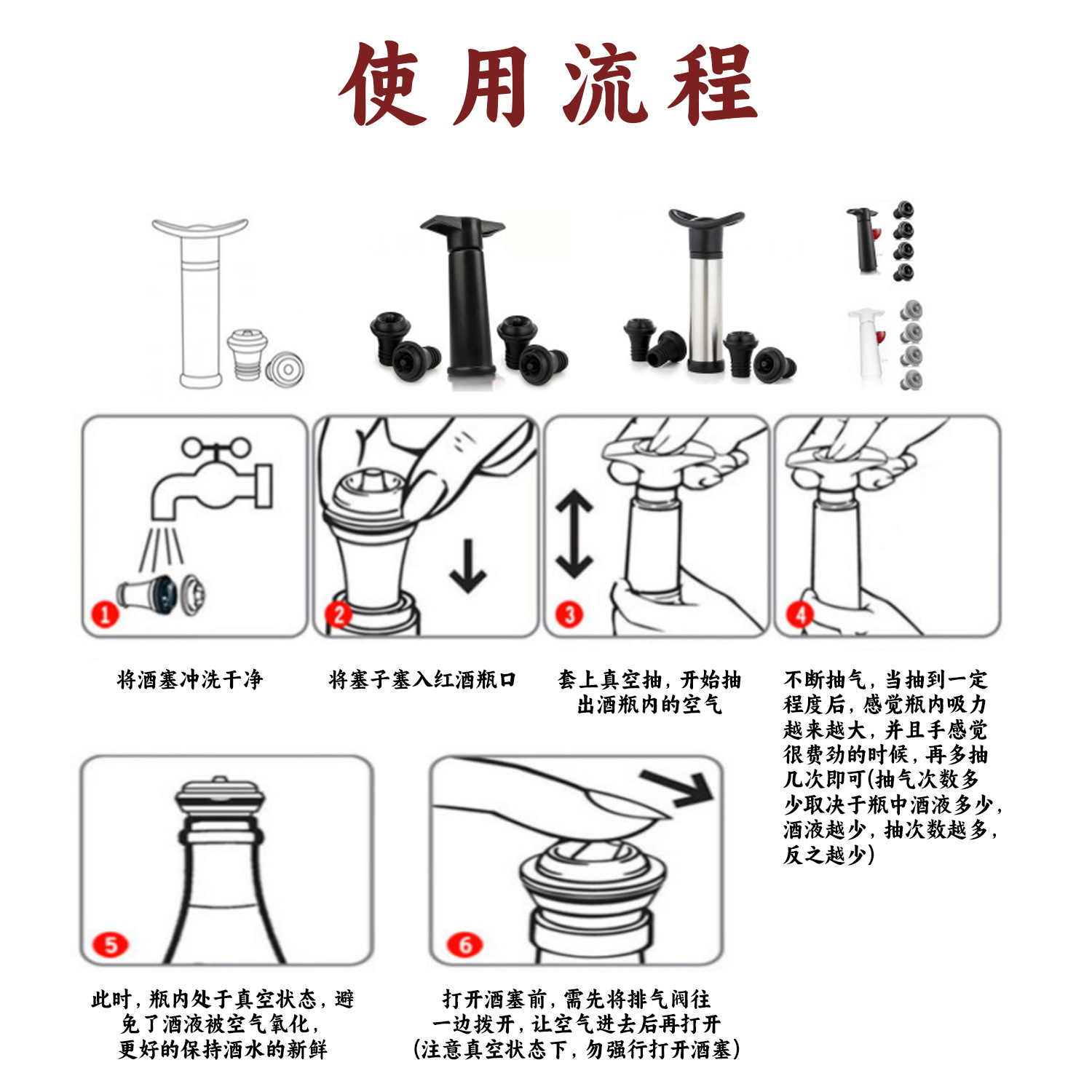 使用流程

1

2

3

4

将酒塞冲洗干净

将塞子塞入红酒瓶口

套上真空抽，开始抽出酒瓶内的空气

不断抽气，当抽到一定程度后，感觉瓶内吸力越来越大，并且手感觉很费劲的时候，再多抽几次即可(抽气次数多少取决于瓶中酒液多少，酒液越少，抽次数越多，反之越少)

5

6

此时，瓶内处于真空状态，避免了酒液被空气氧化，更好的保持酒水的新鲜

打开酒塞前，需先将排气阀往一边拨开，让空气进去后再打开(注意真空状态下，勿强行打开酒塞)