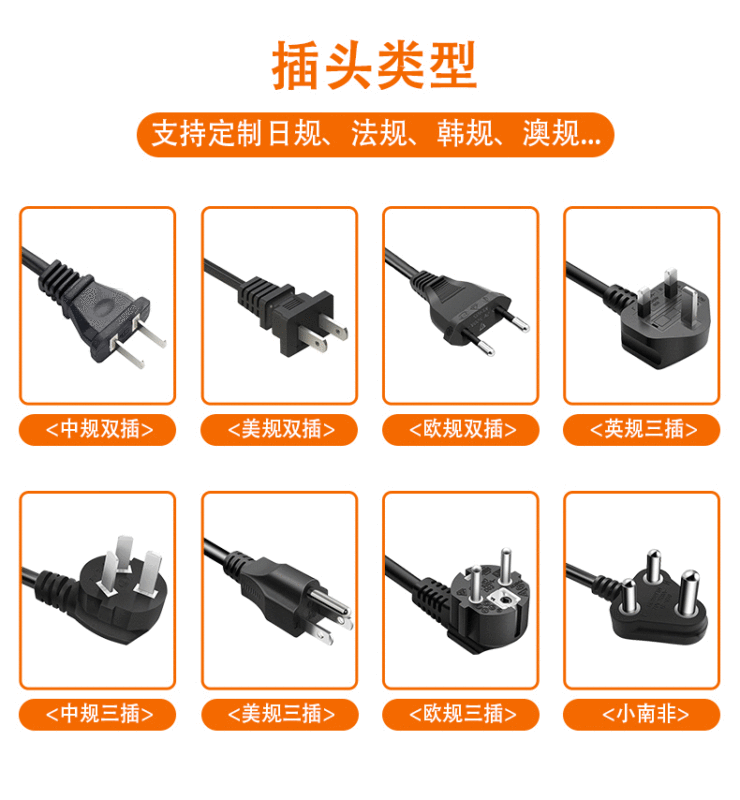 插头类型

支持定制日规、法规、韩规、澳规...

<中规双插>

<美规双插>

<欧规双插>

<英规三插>

<中规三插>

<美规三插>

<欧规三插>

<小南非>