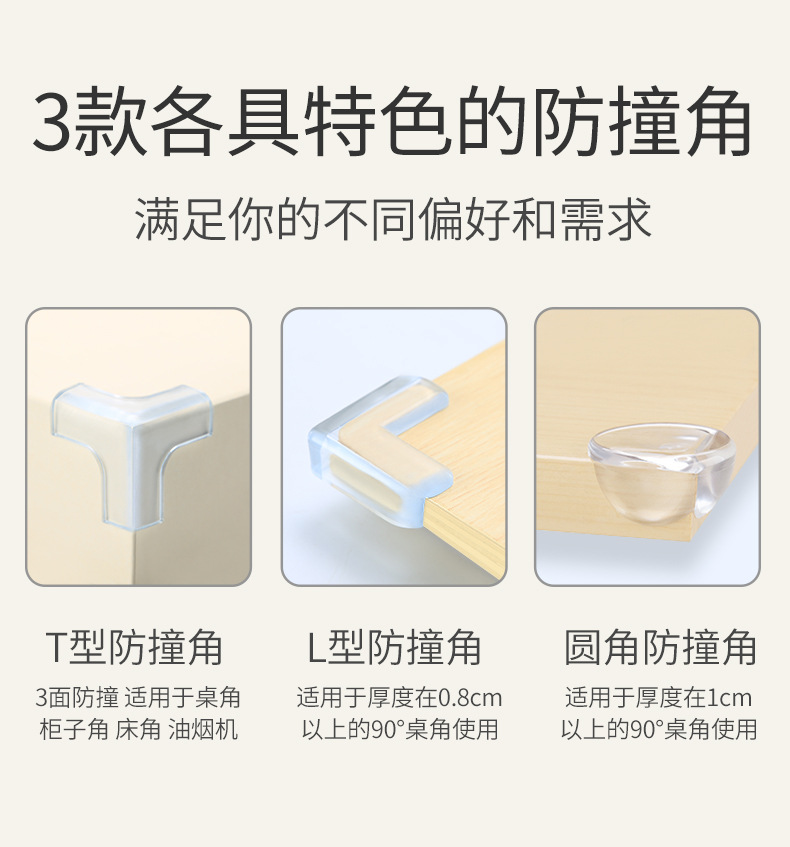 3款各具特色的防撞角

满足你的不同偏好和需求

T型防撞角

3面防撞 适用于桌角 柜子角 床角 油烟机

L型防撞角

适用于厚度在0.8cm以上的90°桌角使用

圆角防撞角

适用于厚度在1cm以上的90°桌角使用