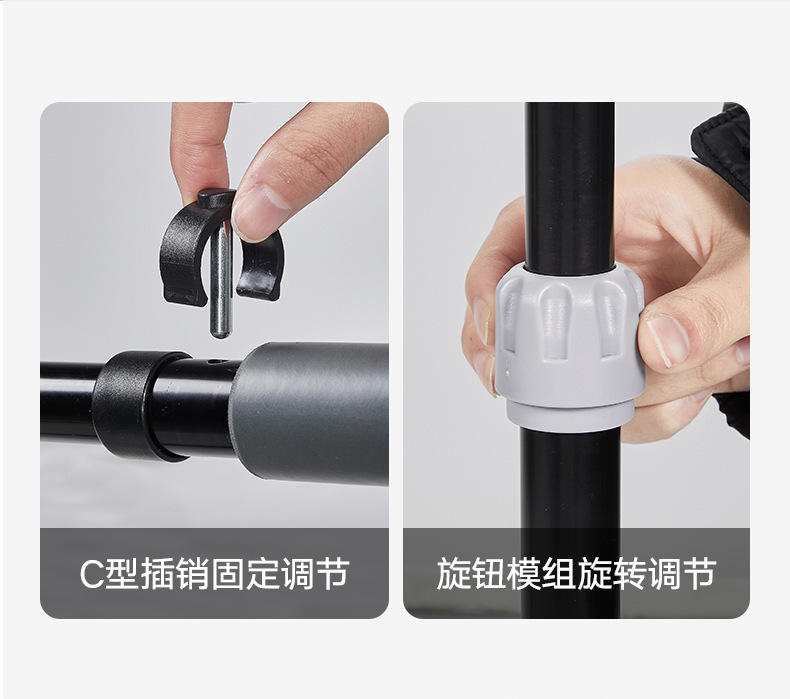 C型插销固定调节

旋钮模组旋转调节