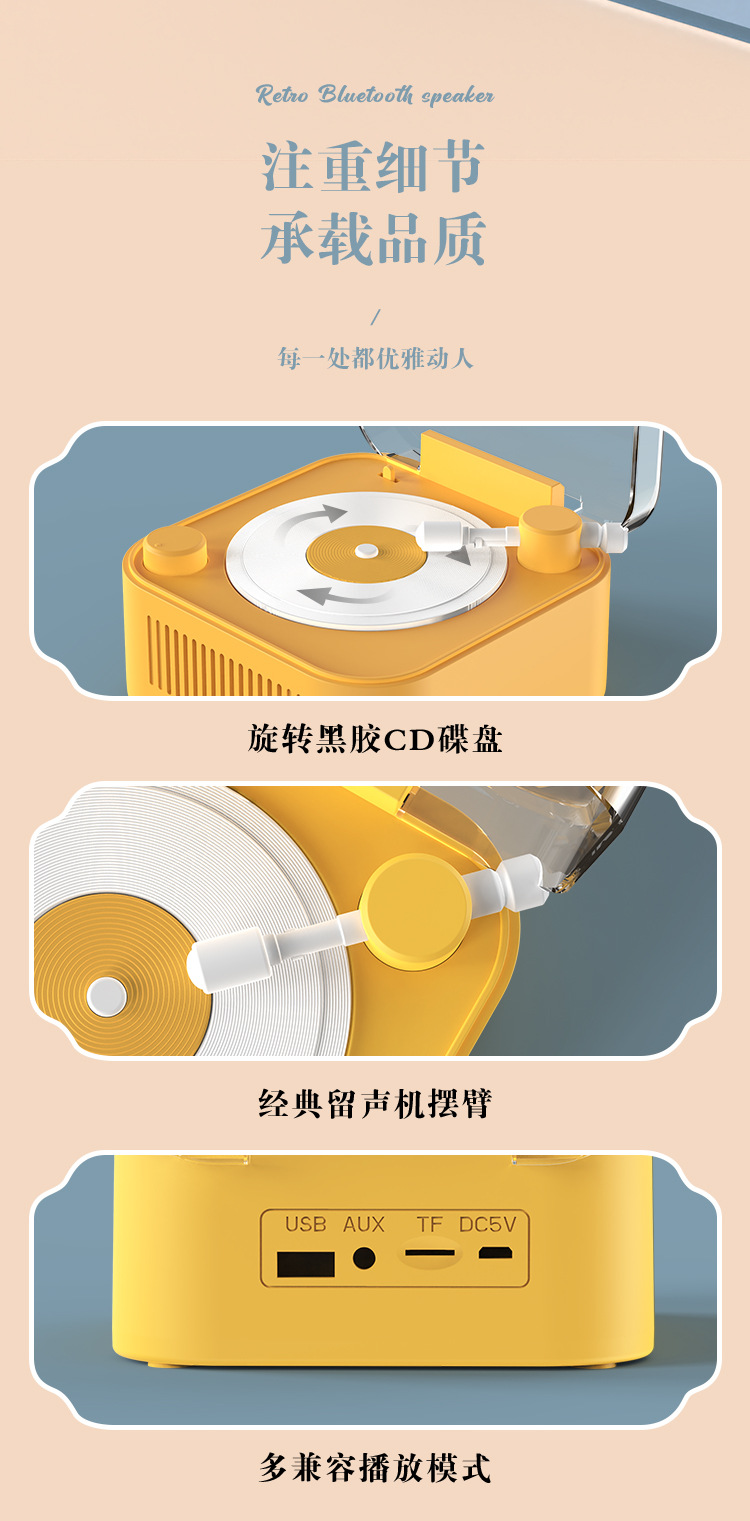 Retro Bluetooth speaker

注重细节
承载品质

/

每一处都优雅动人

旋转黑胶CD碟盘

经典留声机摆臂

USB AUX TF DC5V

多兼容播放模式