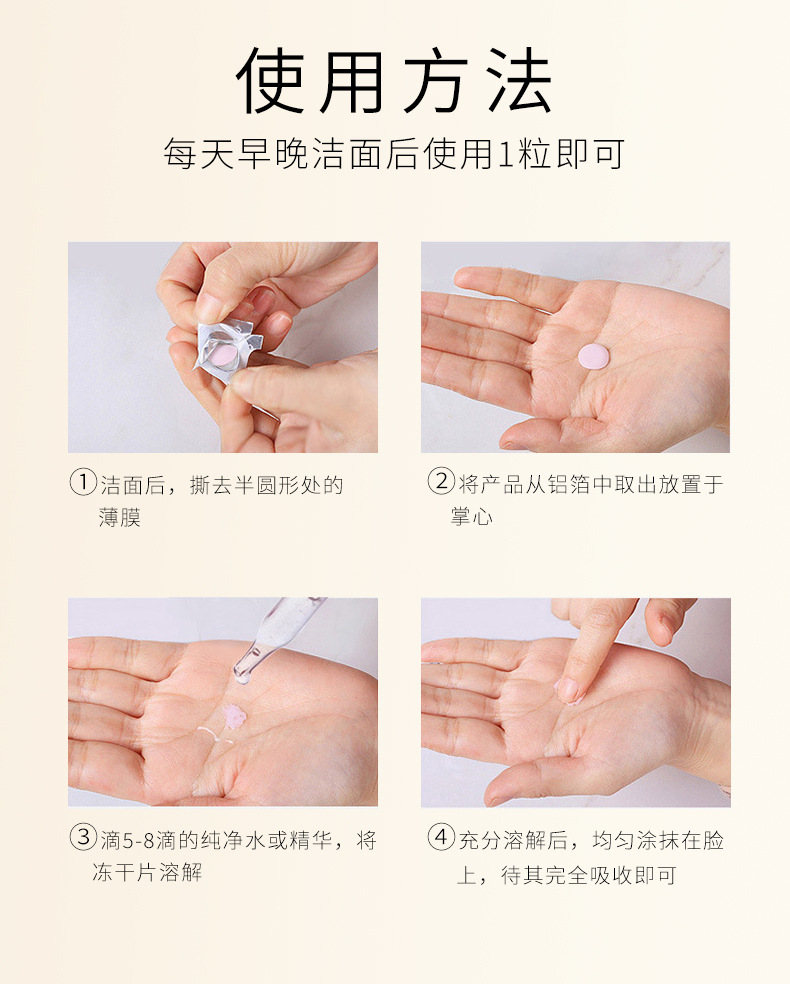 使用方法

每天早晚洁面后使用1粒即可

①洁面后，撕去半圆形处的薄膜

②将产品从铝箔中取出放置于掌心

③滴5-8滴的纯净水或精华，将冻干片溶解

④充分溶解后，均匀涂抹在脸上，待其完全吸收即可