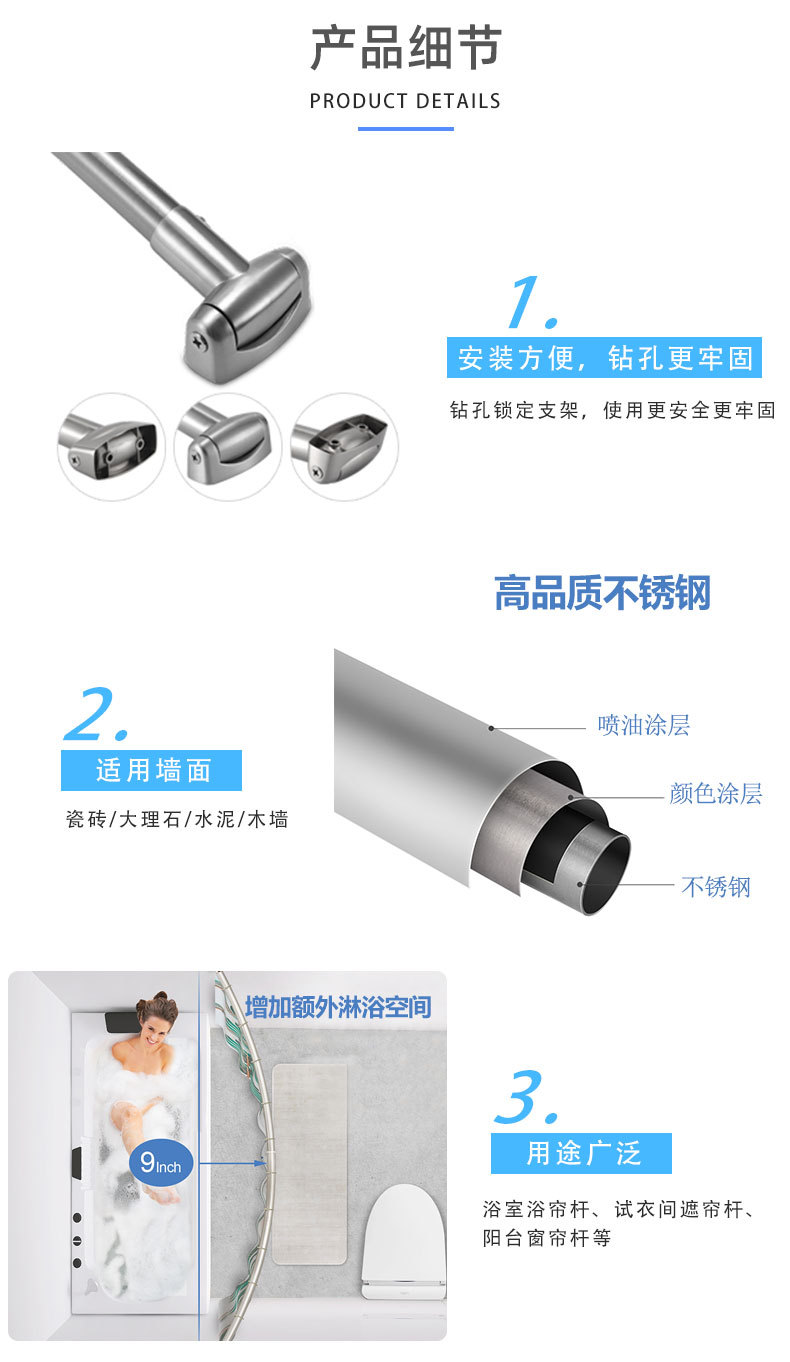 产品细节
PRODUCT DETAILS

1.
安装方便，钻孔更牢固
钻孔锁定支架，使用更安全更牢固

高品质不锈钢

2.
适用墙面
瓷砖/大理石/水泥/木墙

喷油涂层
颜色涂层
不锈钢

增加额外淋浴空间
9Inch

3.
用途广泛
浴室浴帘杆、试衣间遮帘杆、阳台窗帘杆等