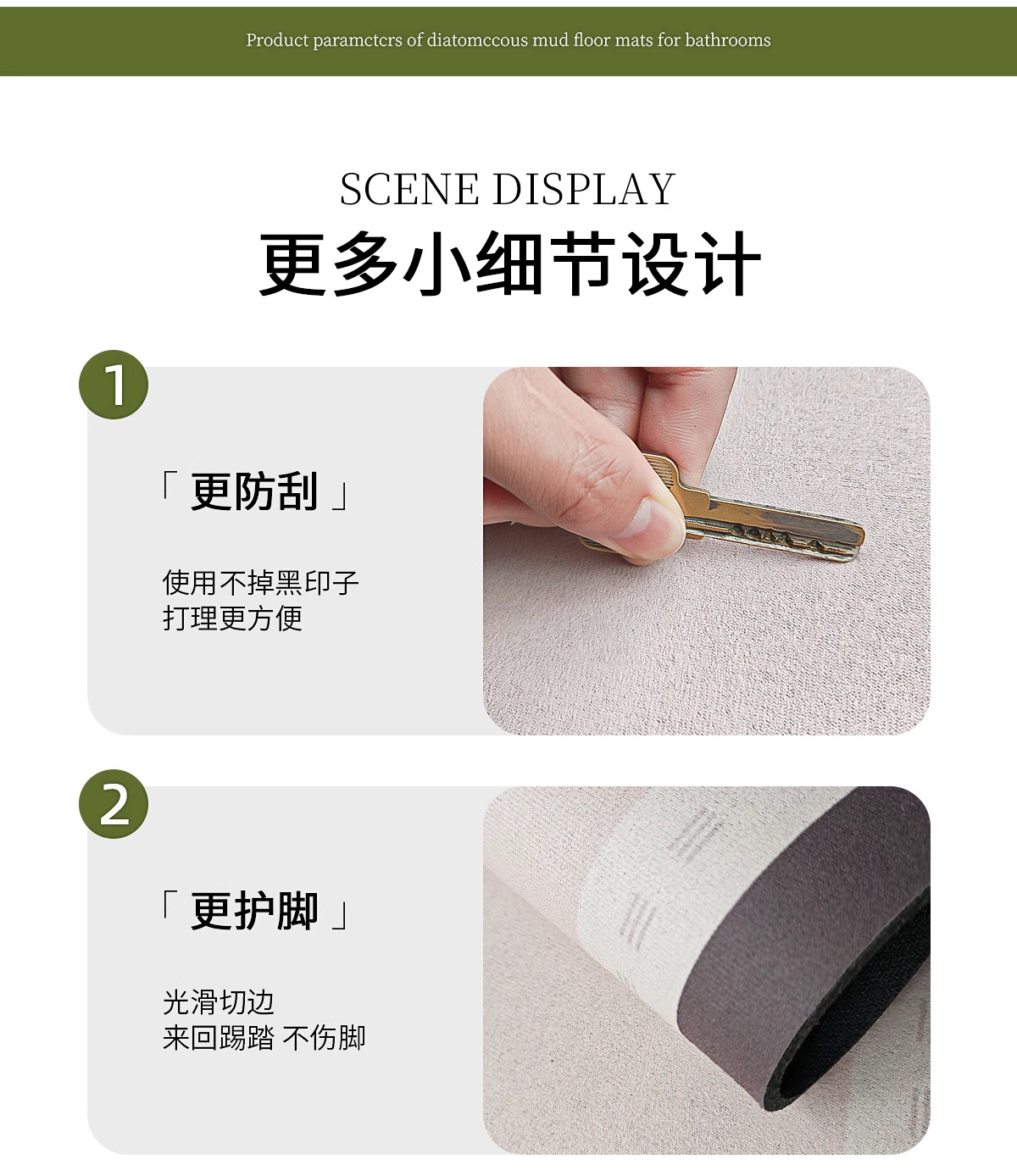 Product paramctcrs of diatomccous mud floor mats for bathrooms

SCENE DISPLAY
更多小细节设计

1

「 更防刮 」

使用不掉黑印子
打理更方便

2

「 更护脚 」

光滑切边
来回踢踏 不伤脚