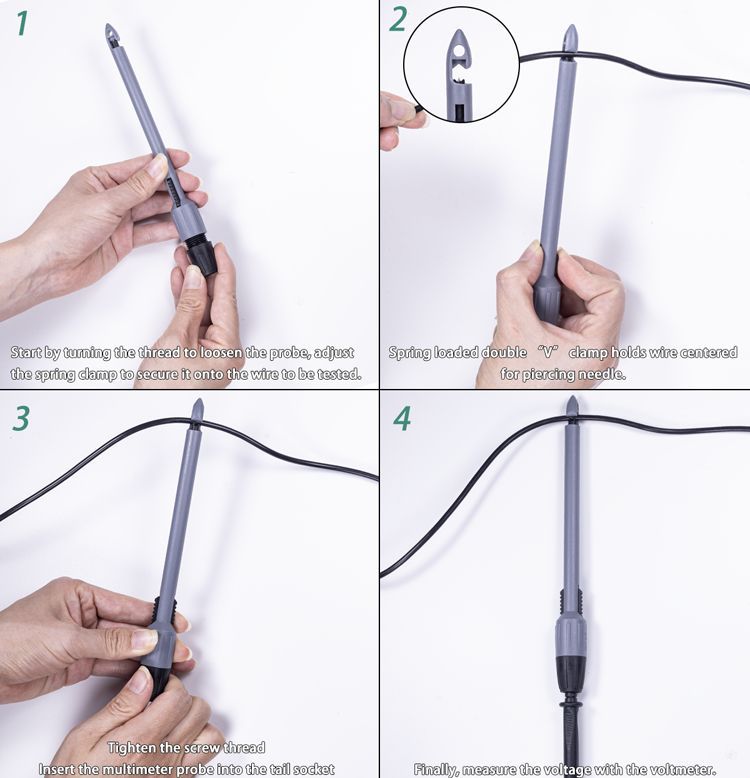 1

Start by turning the thread to loosen the probe, adjust the spring clamp to secure it onto the wire to be tested.

2

Spring loaded double "V" clamp holds wire centered for piercing needle.

3

Tighten the screw thread
Insert the multimeter probe into the tail socket

4

Finally, measure the voltage with the voltmeter.