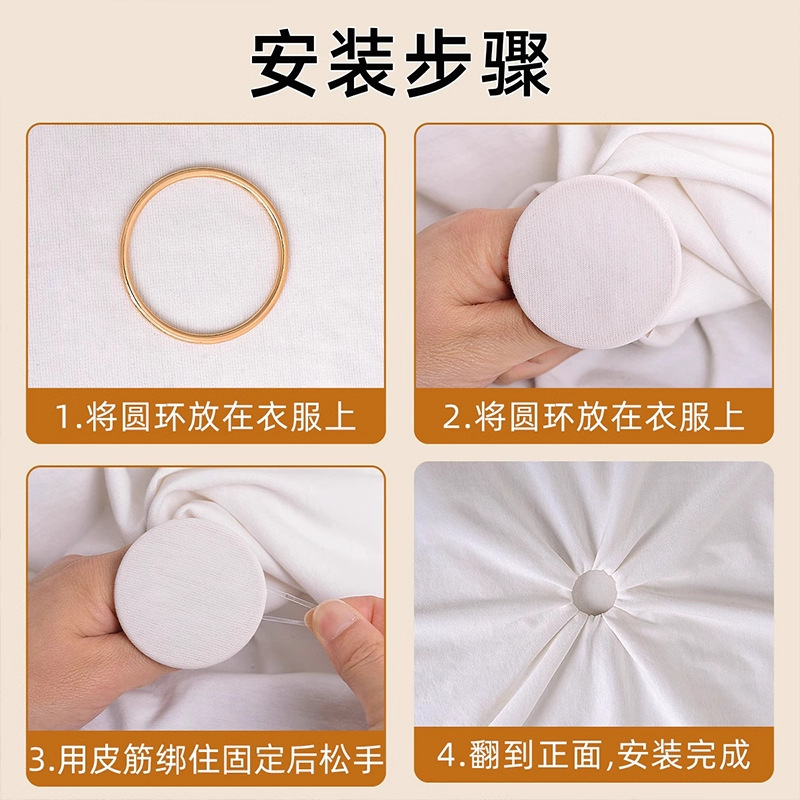 安装步骤

1.将圆环放在衣服上

2.将圆环放在衣服上

3.用皮筋绑住固定后松手

4.翻到正面,安装完成