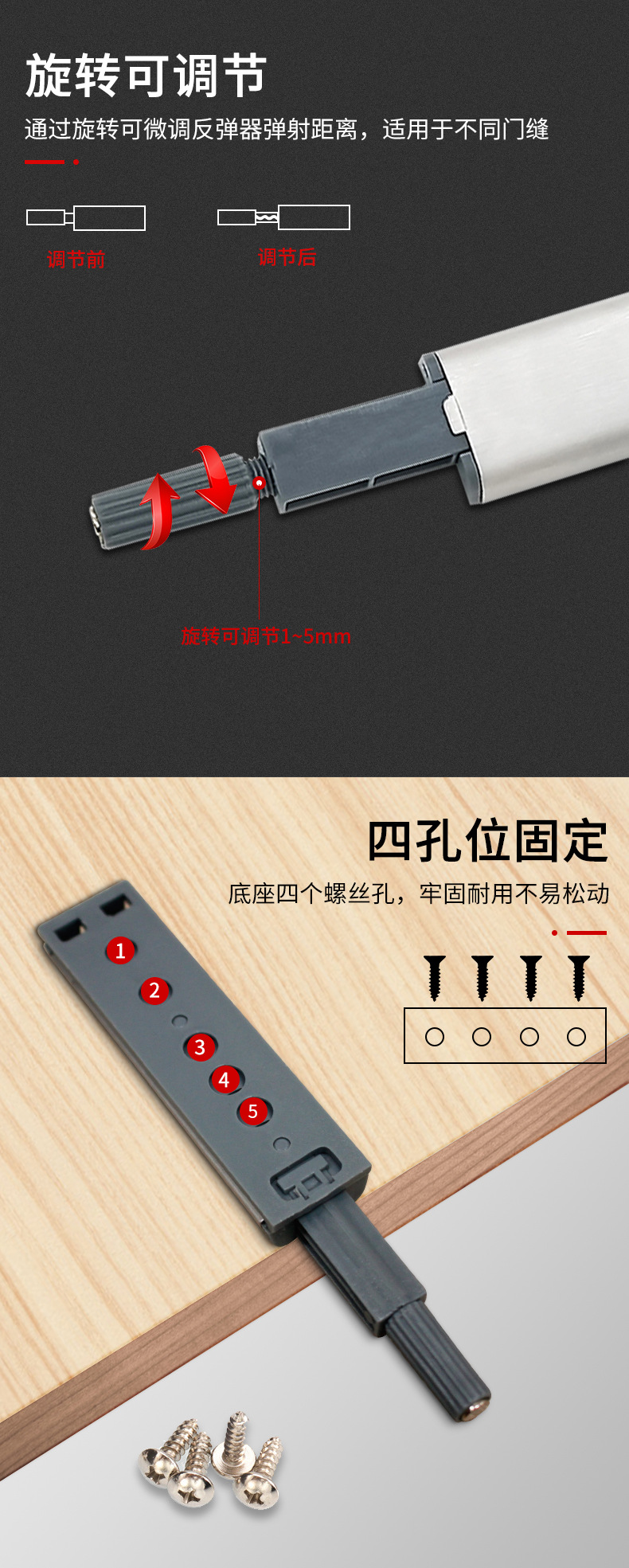 旋转可调节

通过旋转可微调反弹器弹射距离，适用于不同门缝

调节前

调节后

旋转可调节1~5mm

四孔位固定

底座四个螺丝孔，牢固耐用不易松动

1

2

3

4

5