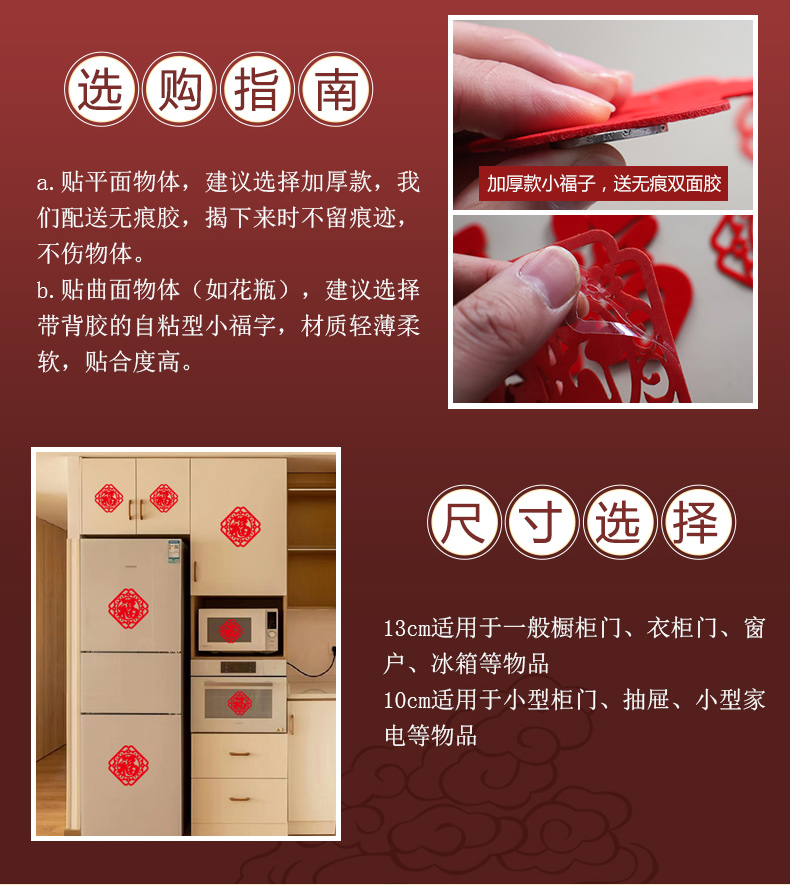 选购指南

a.贴平面物体，建议选择加厚款，我们配送无痕胶，揭下来时不留痕迹，不伤物体。
b.贴曲面物体（如花瓶），建议选择带背胶的自粘型小福字，材质轻薄柔软，贴合度高。

加厚款小福子，送无痕双面胶

尺寸选择

13cm适用于一般橱柜门、衣柜门、窗户、冰箱等物品
10cm适用于小型柜门、抽屉、小型家电等物品