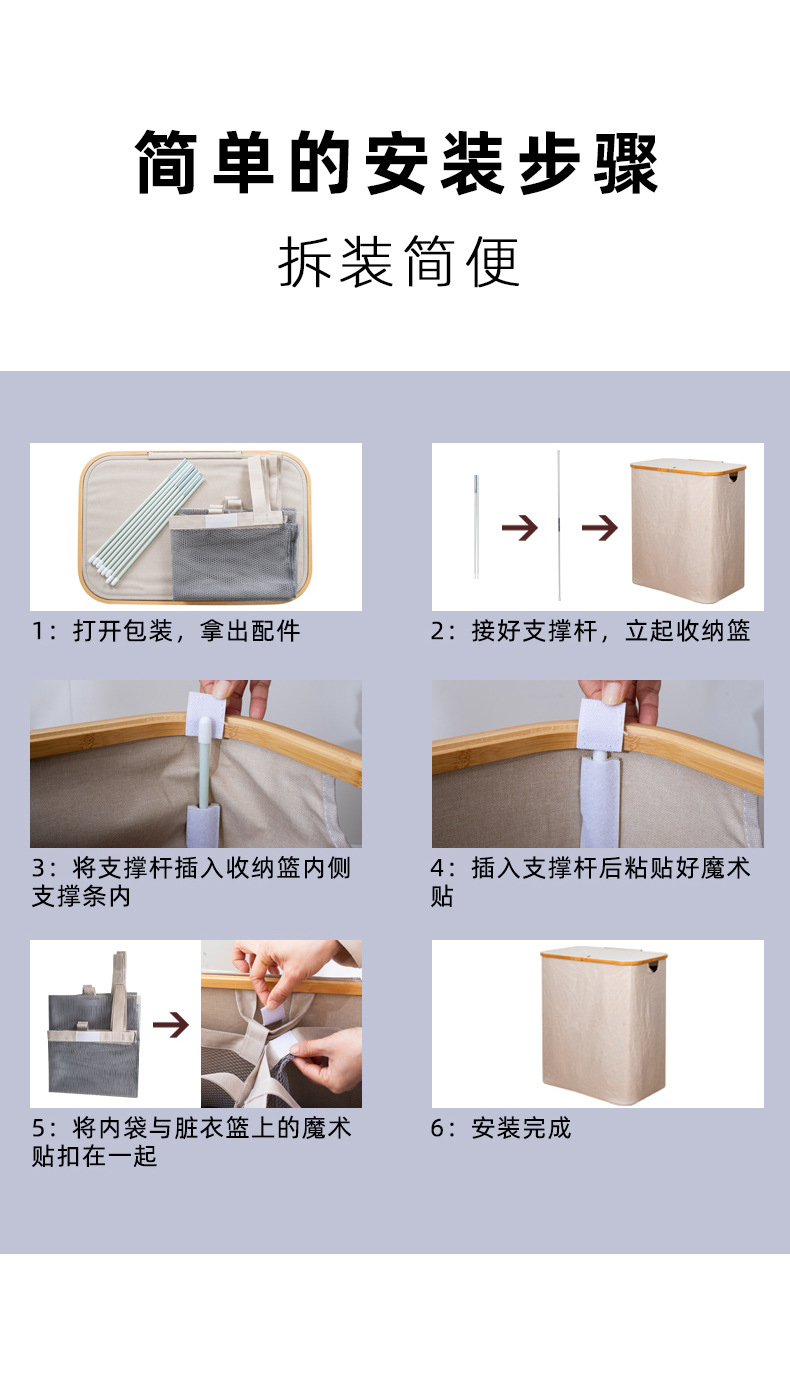 简单的安装步骤

拆装简便

1：打开包装，拿出配件

2：接好支撑杆，立起收纳篮

3：将支撑杆插入收纳篮内侧支撑条内

4：插入支撑杆后粘贴好魔术贴

5：将内袋与脏衣篮上的魔术贴扣在一起

6：安装完成