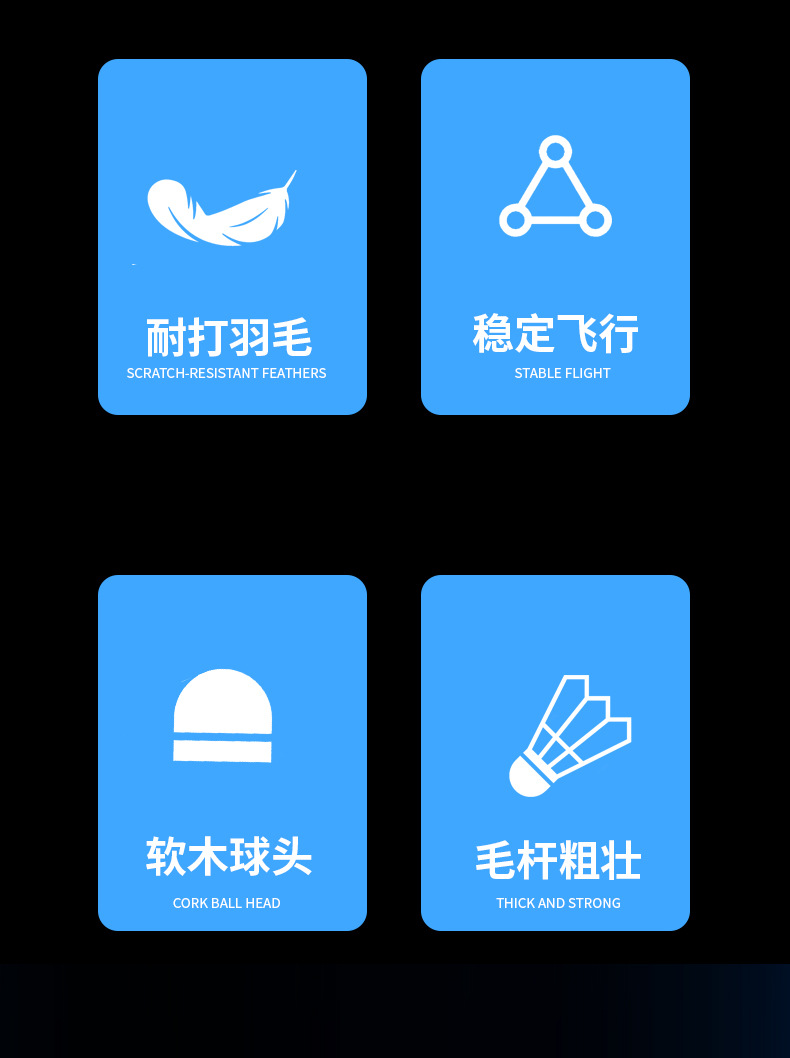 耐打羽毛
SCRATCH-RESISTANT FEATHERS

稳定飞行
STABLE FLIGHT

软木球头
CORK BALL HEAD

毛杆粗壮
THICK AND STRONG