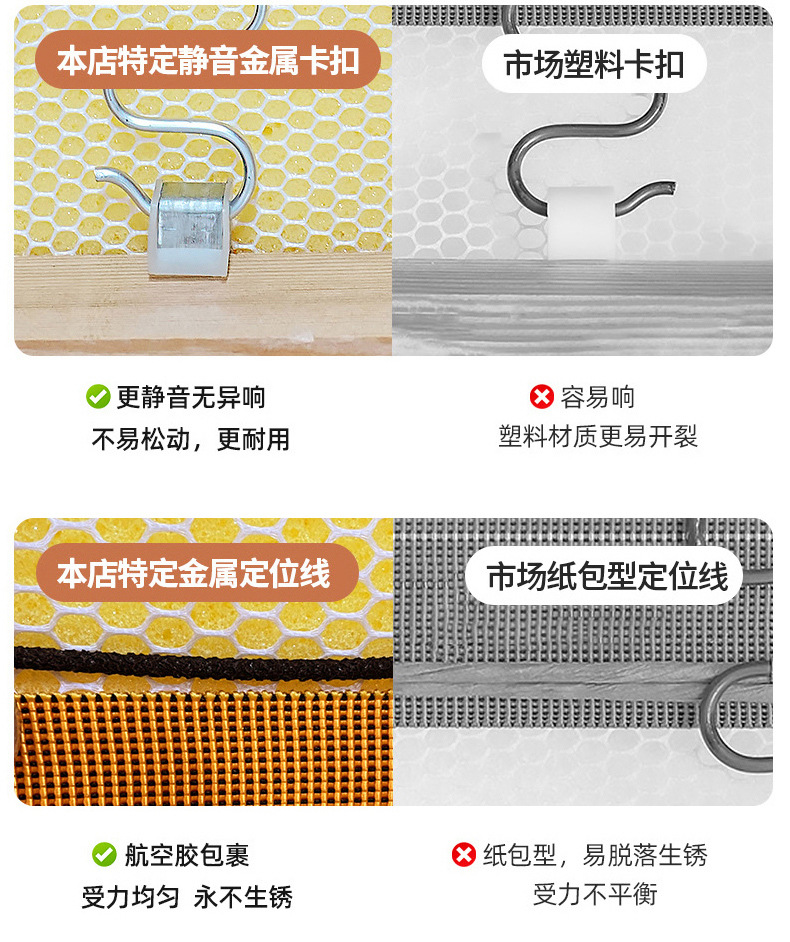 本店特定静音金属卡扣

市场塑料卡扣

更静音无异响
不易松动，更耐用

容易响
塑料材质更易开裂

本店特定金属定位线

市场纸包型定位线

航空胶包裹
受力均匀 永不生锈

纸包型，易脱落生锈
受力不平衡