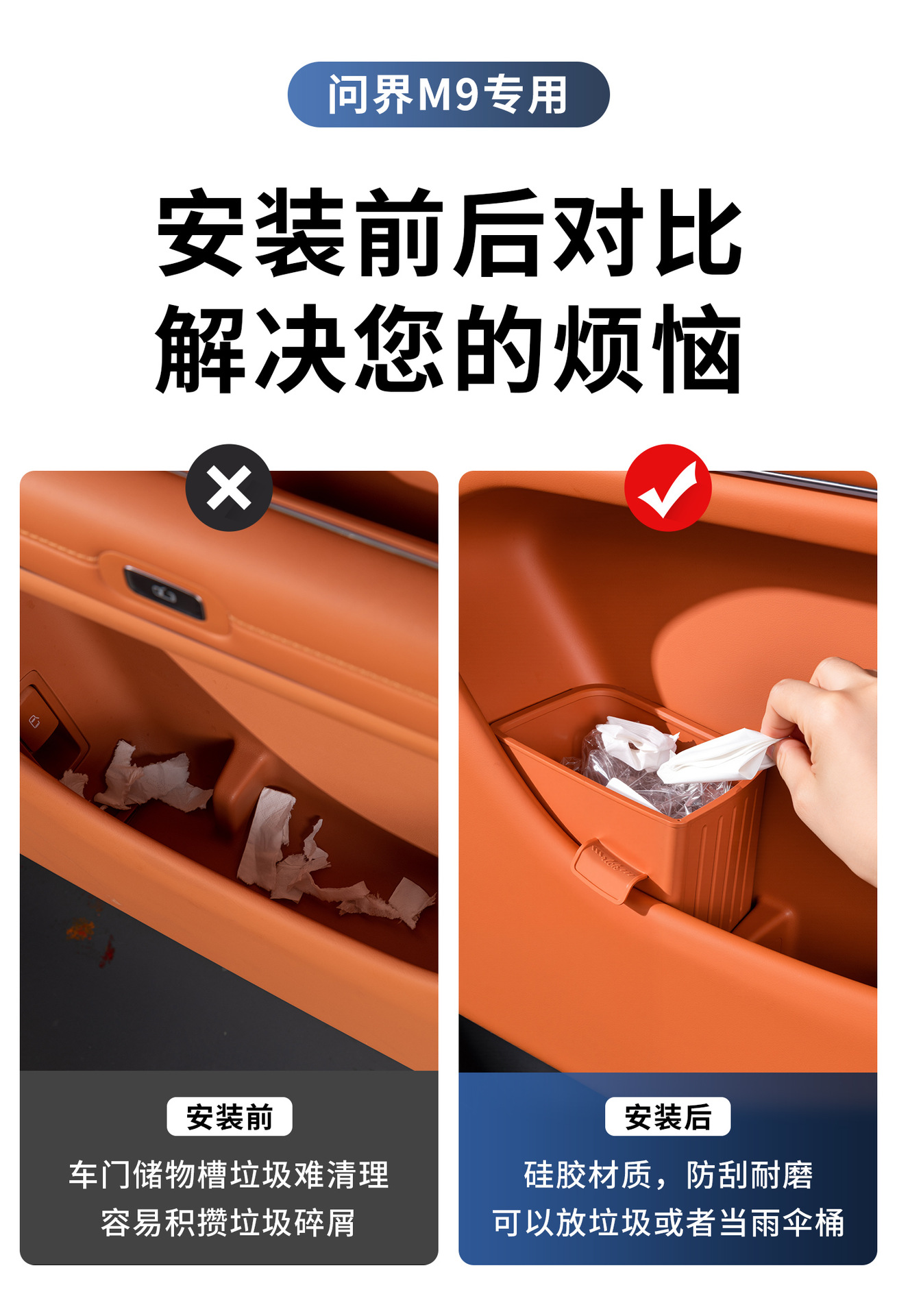 问界M9专用

安装前后对比
解决您的烦恼

安装前
车门储物槽垃圾难清理
容易积攒垃圾碎屑

安装后
硅胶材质，防刮耐磨
可以放垃圾或者当雨伞桶