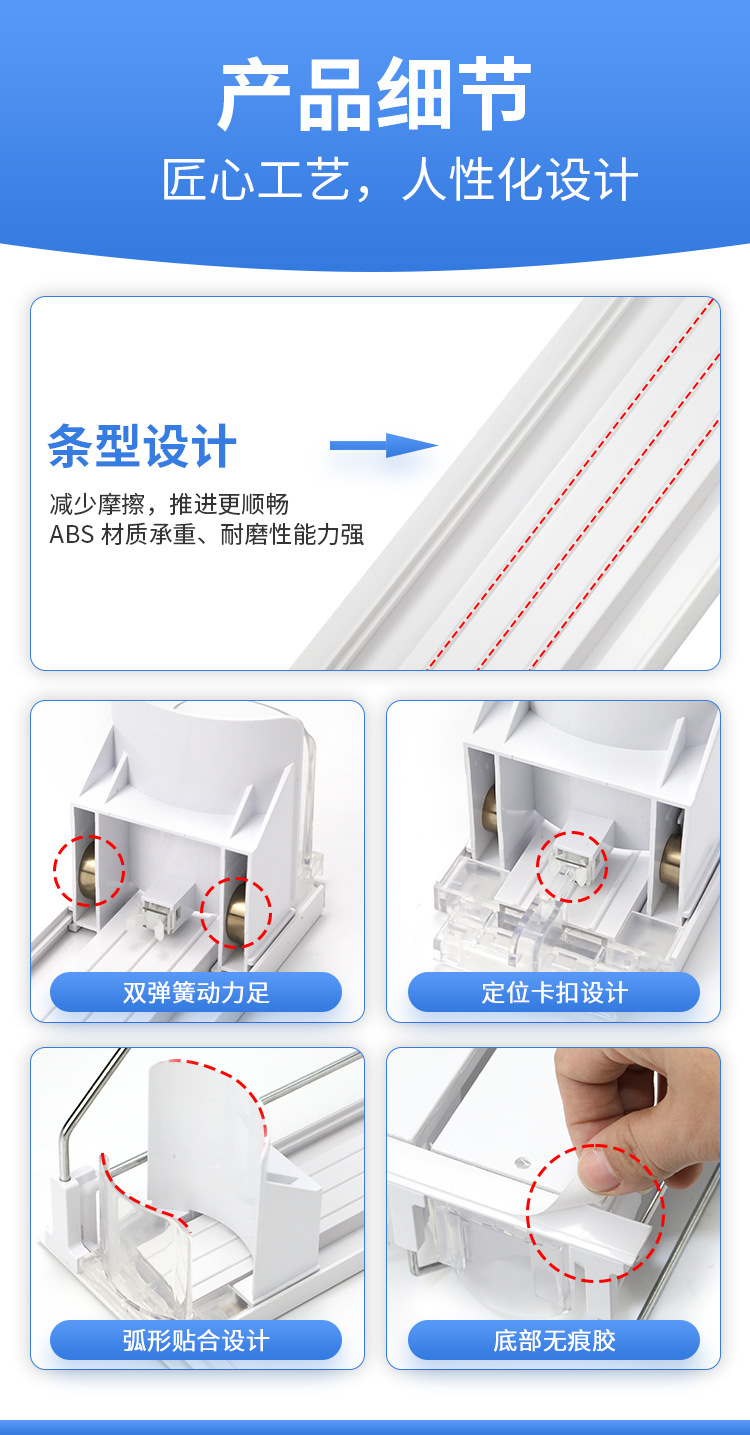 产品细节

匠心工艺，人性化设计

条型设计

减少摩擦，推进更顺畅
ABS 材质承重、耐磨性能力强

双弹簧动力足

定位卡扣设计

弧形贴合设计

底部无痕胶