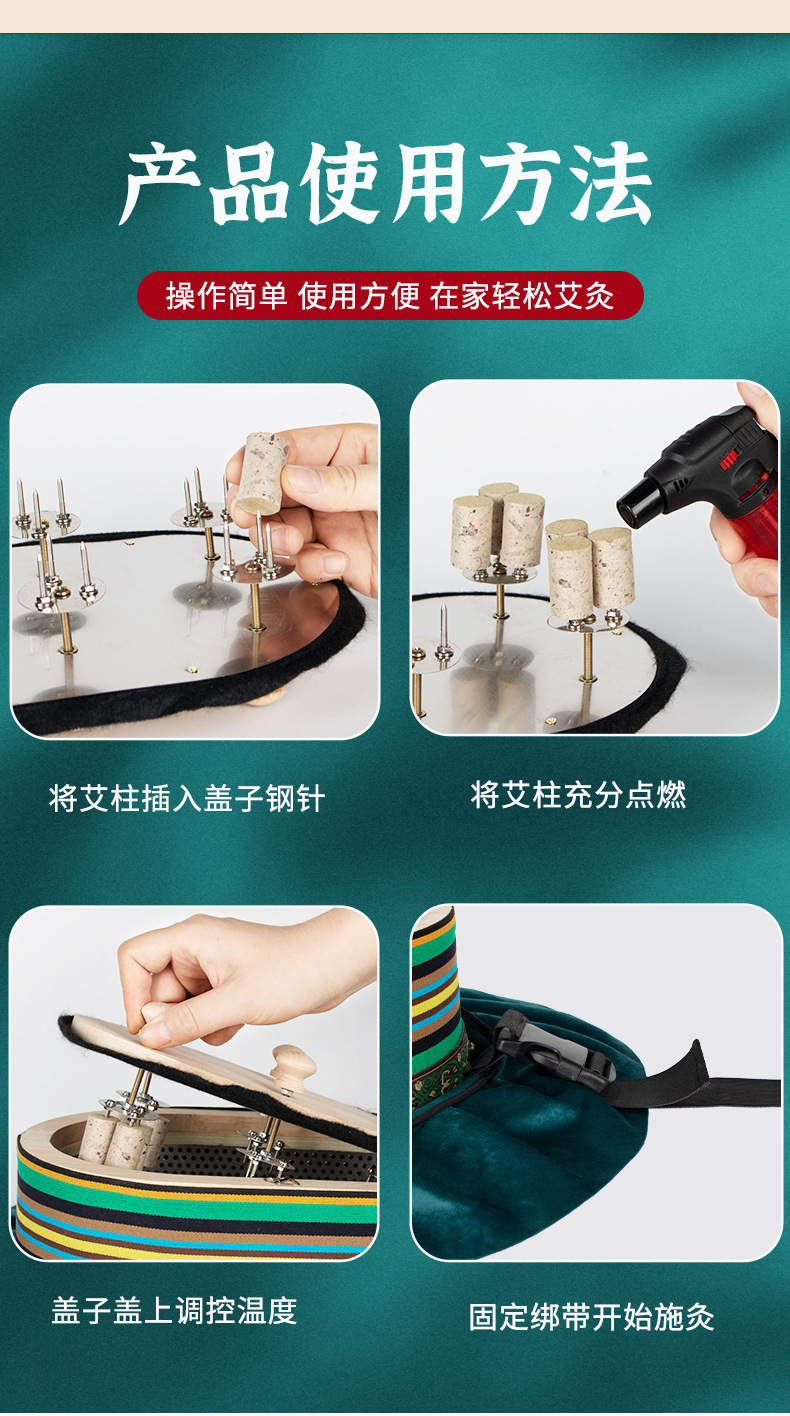 产品使用方法

操作简单 使用方便 在家轻松艾灸

将艾柱插入盖子钢针

将艾柱充分点燃

盖子盖上调控温度

固定绑带开始施灸