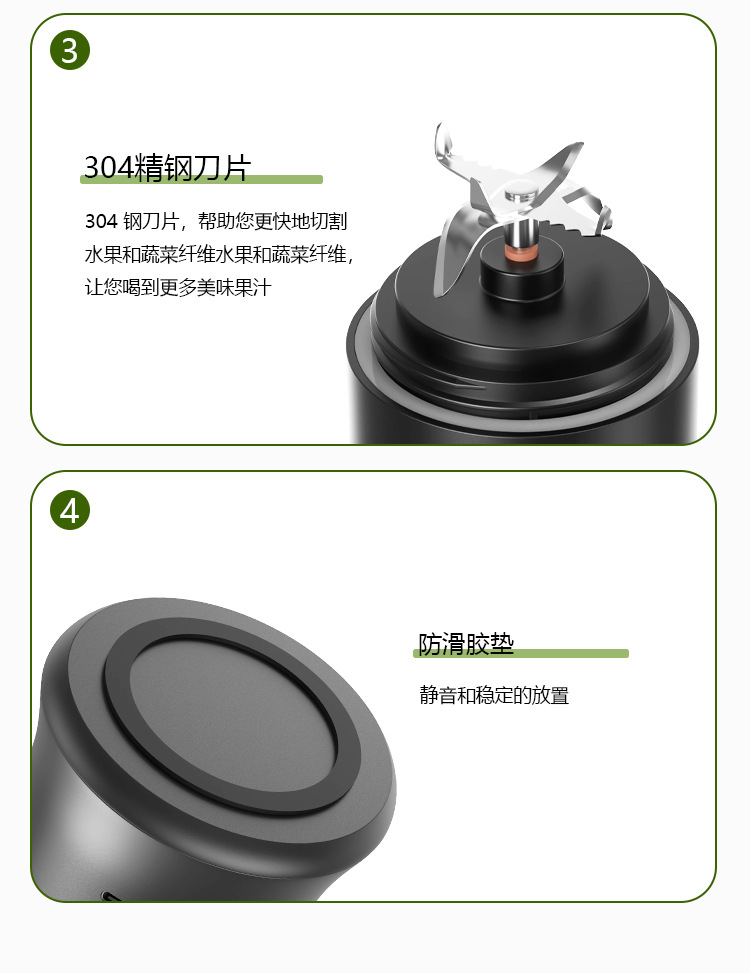 3

304精钢刀片

304 钢刀片，帮助您更快地切割水果和蔬菜纤维水果和蔬菜纤维，让您喝到更多美味果汁

4

防滑胶垫

静音和稳定的放置