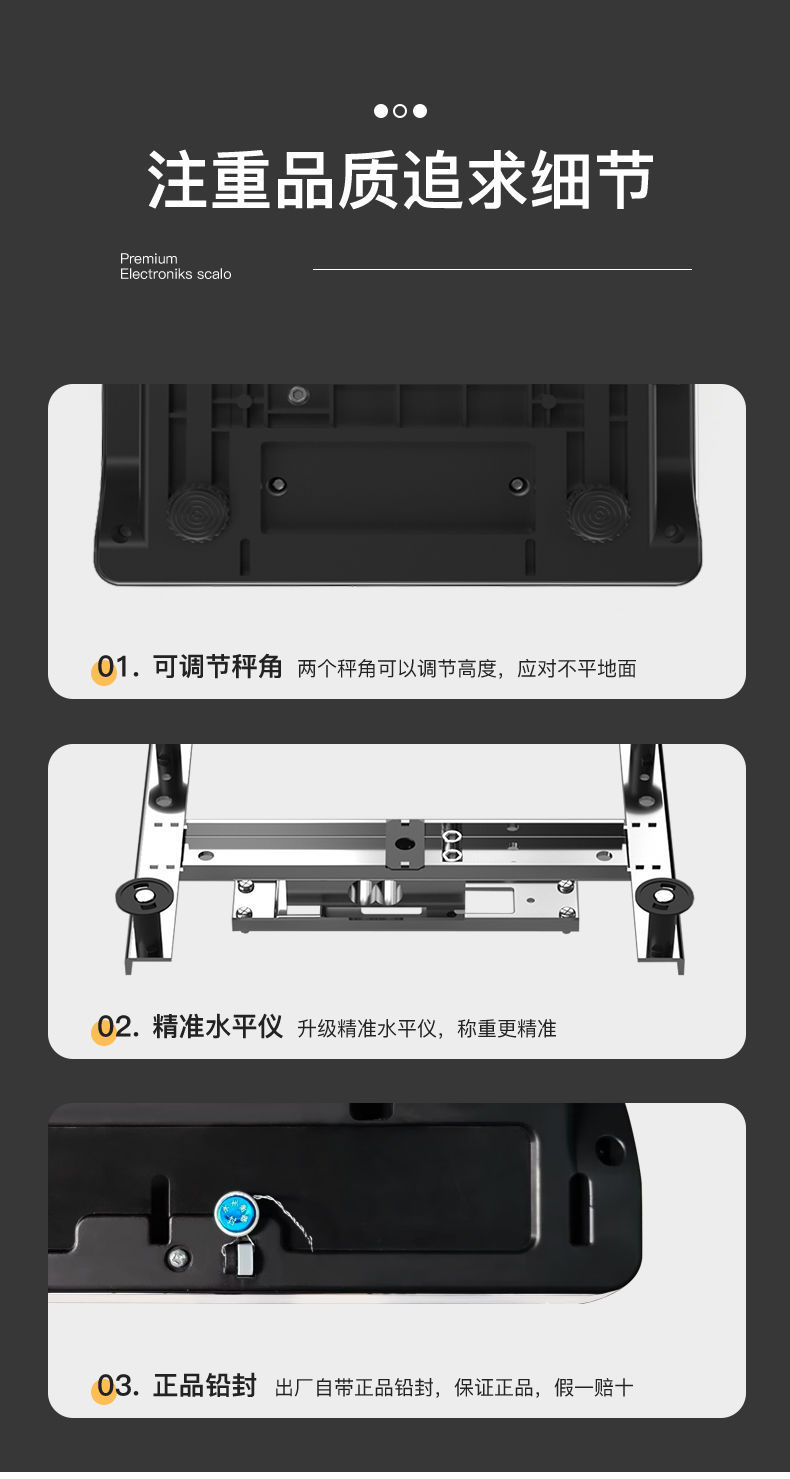 注重品质追求细节

Premium
Electroniks scalo

01. 可调节秤角 两个秤角可以调节高度，应对不平地面

02. 精准水平仪 升级精准水平仪，称重更精准

03. 正品铅封 出厂自带正品铅封，保证正品，假一赔十