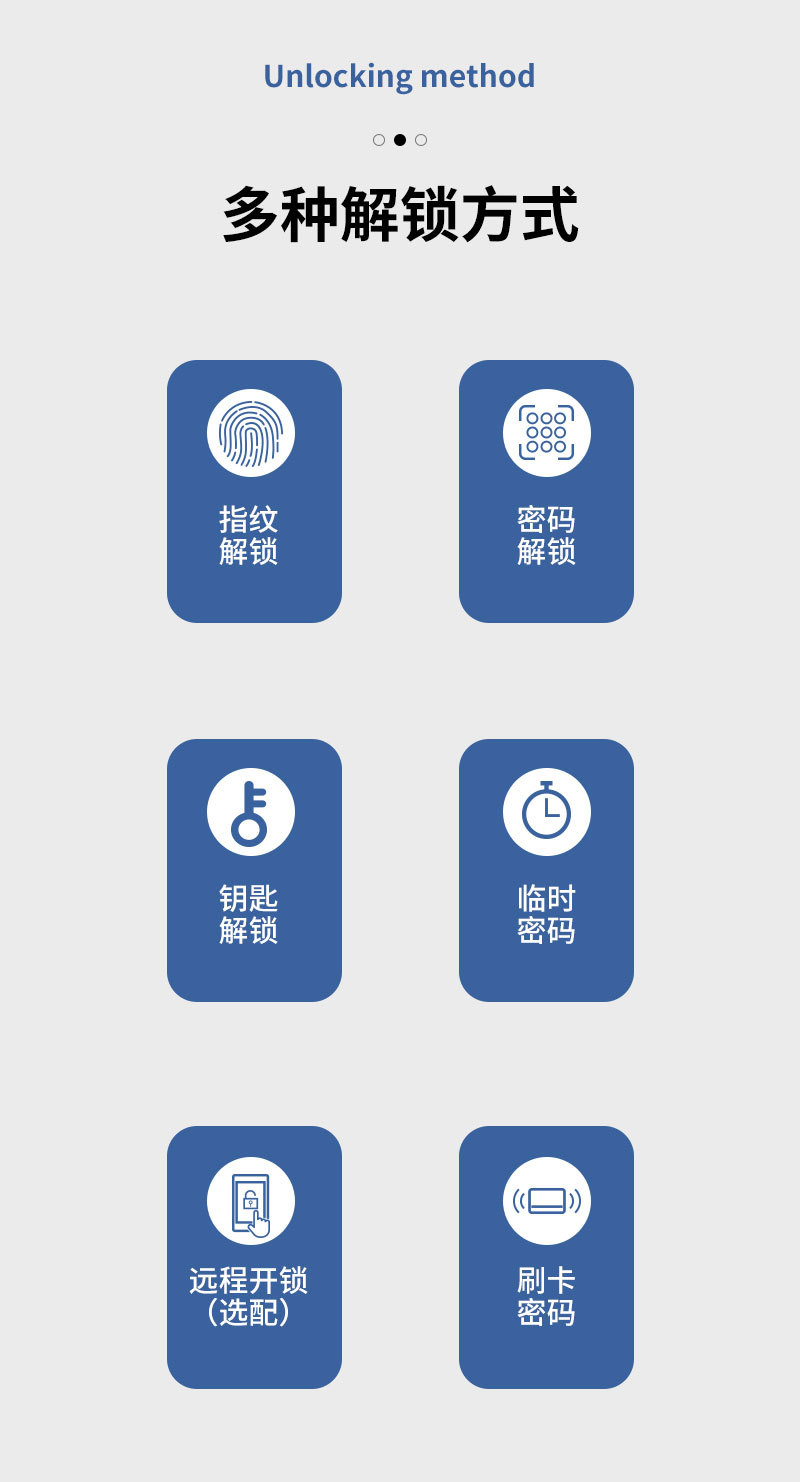 Unlocking method

多种解锁方式

指纹
解锁

密码
解锁

钥匙
解锁

临时
密码

远程开锁
(选配)

刷卡
密码