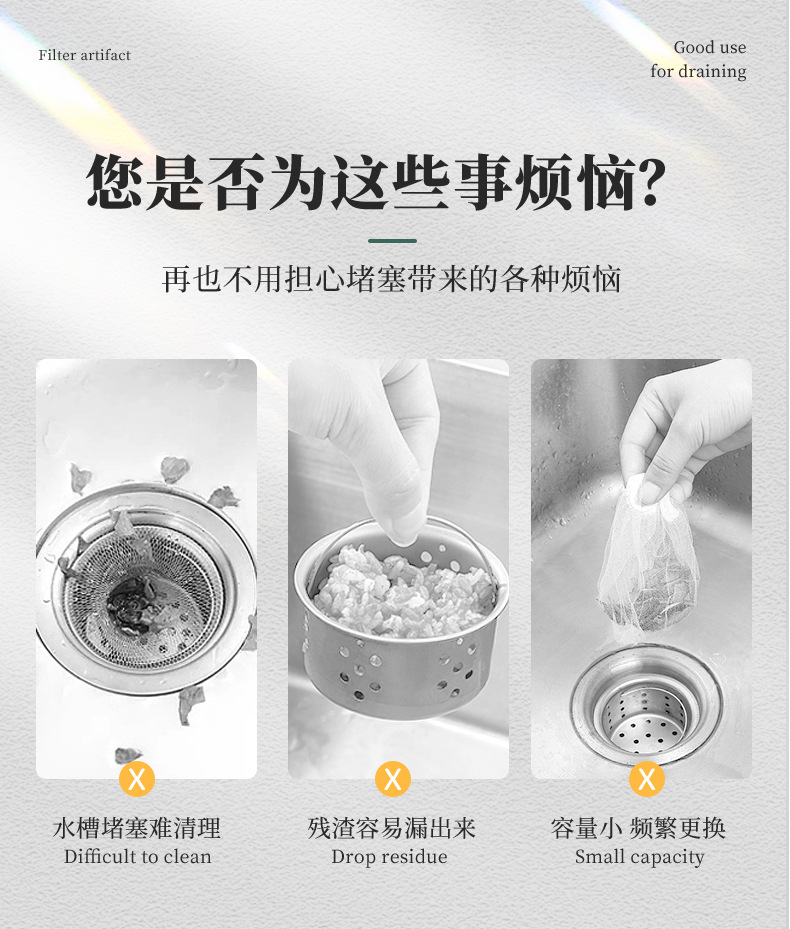 Filter artifact

Good use
for draining

您是否为这些事烦恼?

再也不用担心堵塞带来的各种烦恼

X
水槽堵塞难清理
Difficult to clean

X
残渣容易漏出来
Drop residue

X
容量小 频繁更换
Small capacity