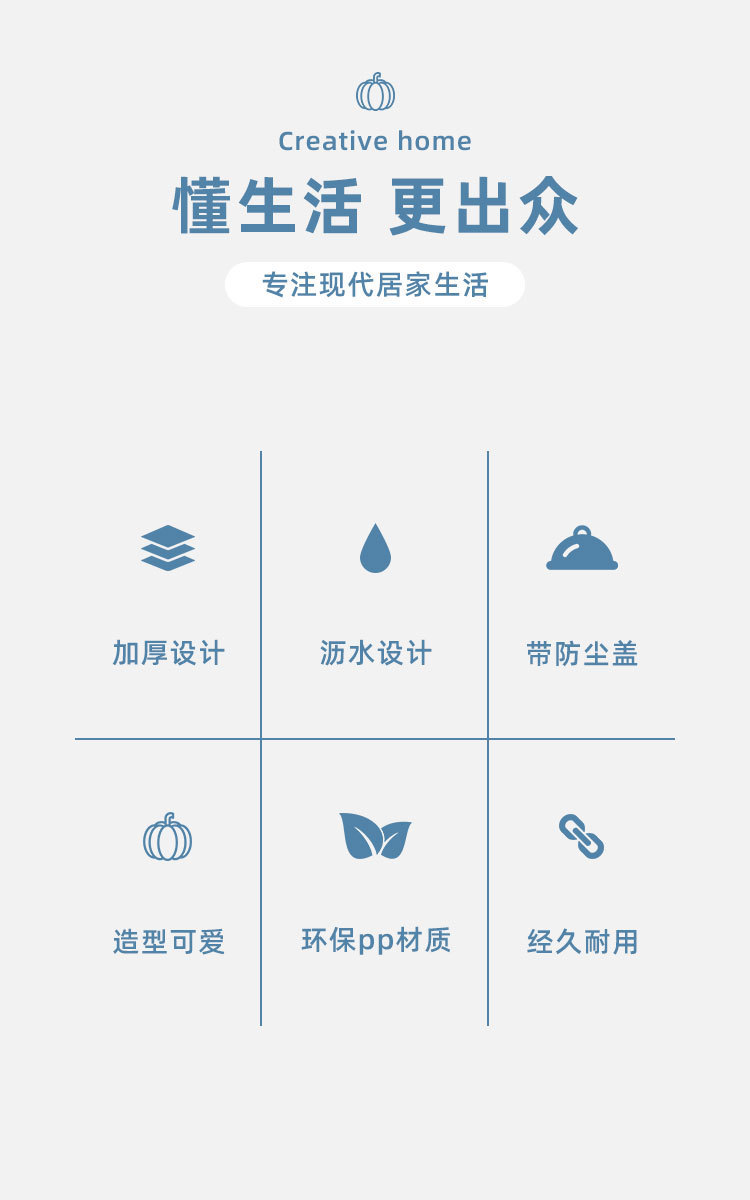 Creative home

懂生活 更出众

专注现代居家生活

加厚设计

沥水设计

带防尘盖

造型可爱

环保pp材质

经久耐用