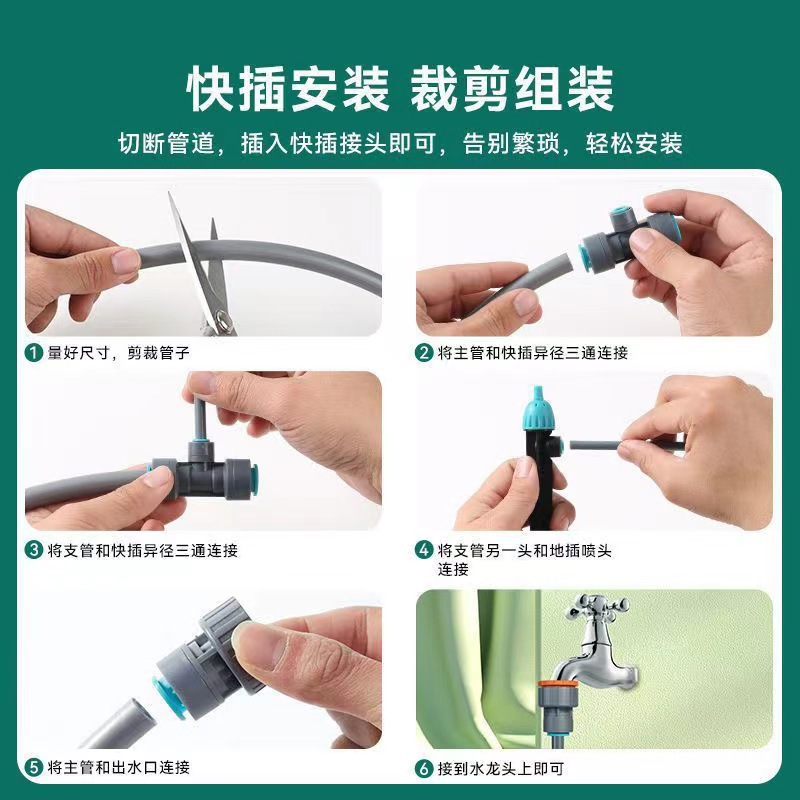 快插安装 裁剪组装

切断管道，插入快插接头即可，告别繁琐，轻松安装

1 量好尺寸，剪裁管子

2 将主管和快插异径三通连接

3 将支管和快插异径三通连接

4 将支管另一头和地插喷头连接

5 将主管和出水口连接

6 接到水龙头上即可