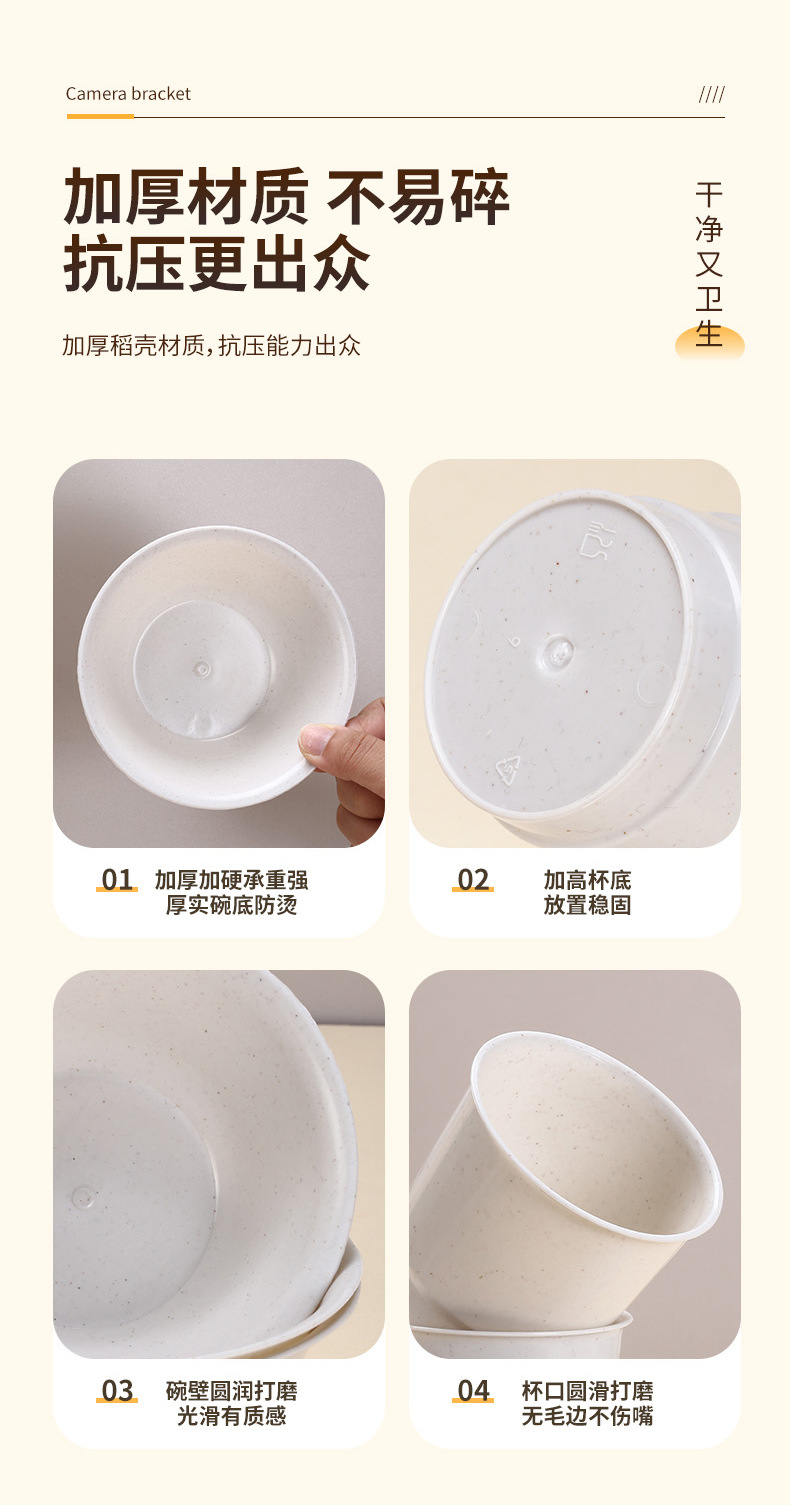 Camera bracket

////

加厚材质 不易碎
抗压更出众

干净又卫生

加厚稻壳材质，抗压能力出众

01 加厚加硬承重强
厚实碗底防烫

02 加高杯底
放置稳固

03 碗壁圆润打磨
光滑有质感

04 杯口圆滑打磨
无毛边不伤嘴