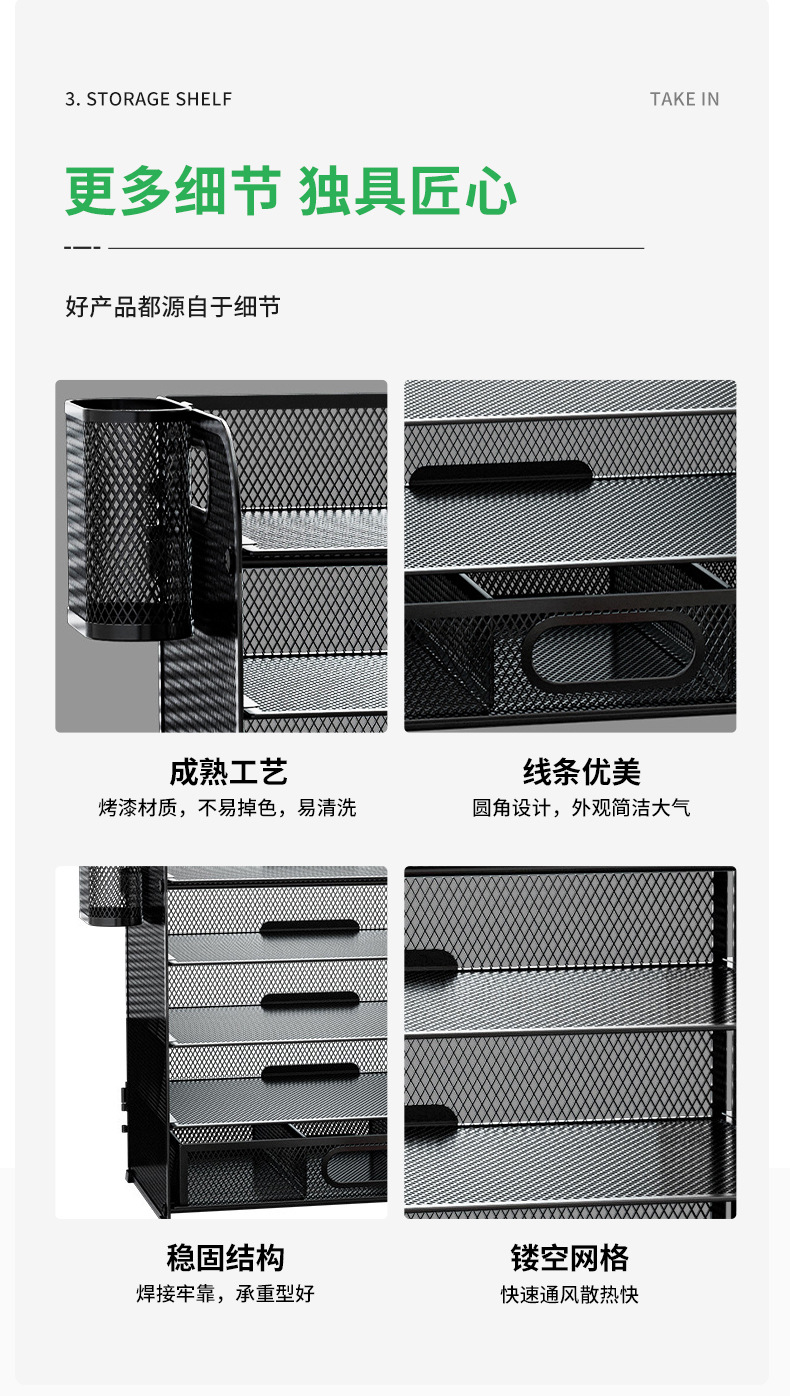 3. STORAGE SHELF

TAKE IN

更多细节 独具匠心

好产品都源自于细节

成熟工艺

烤漆材质，不易掉色，易清洗

线条优美

圆角设计，外观简洁大气

稳固结构

焊接牢靠，承重型好

镂空网格

快速通风散热快