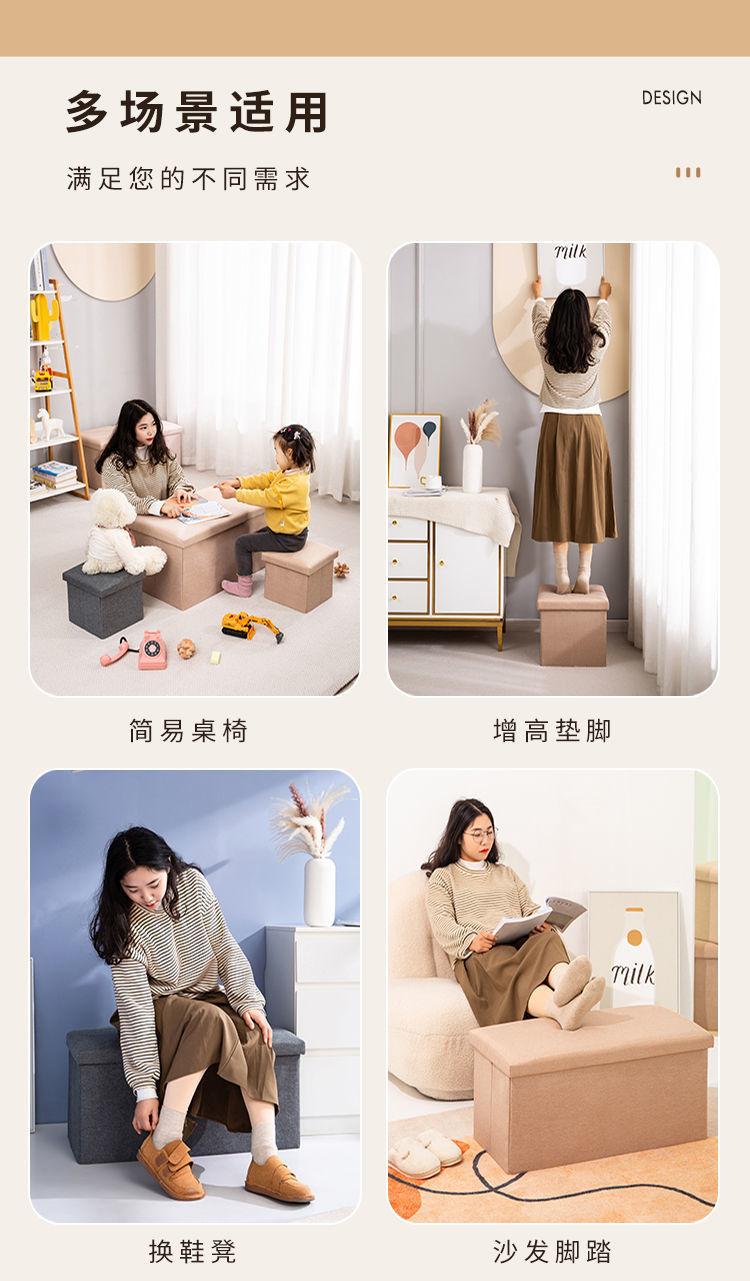 多场景适用

DESIGN

满足您的不同需求

milk

简易桌椅

增高垫脚

milk

换鞋凳

沙发脚踏