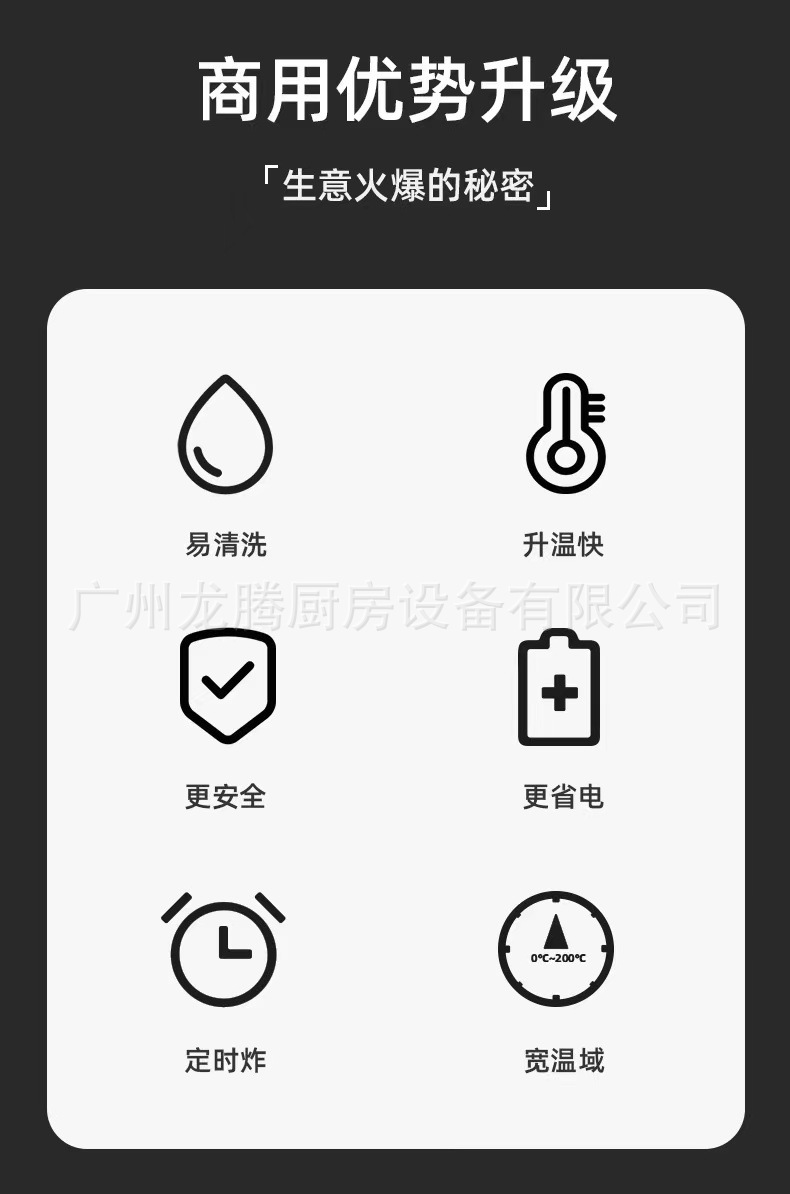 商用优势升级

「生意火爆的秘密」

易清洗

升温快

更安全

更省电

定时炸

0℃~200℃

宽温域

广州龙腾厨房设备有限公司