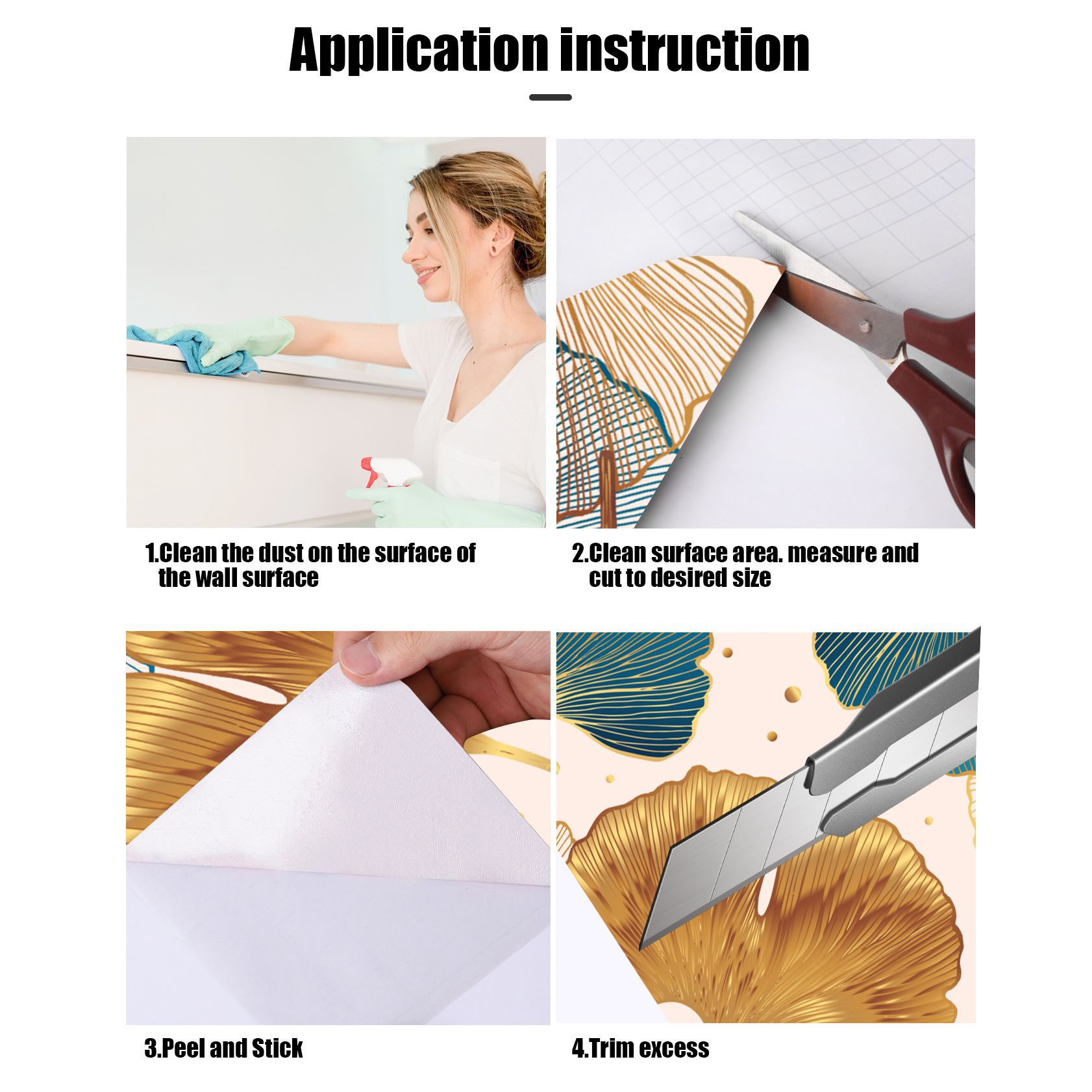 Application instruction

1.Clean the dust on the surface of the wall surface

2.Clean surface area. measure and cut to desired size

3.Peel and Stick

4.Trim excess