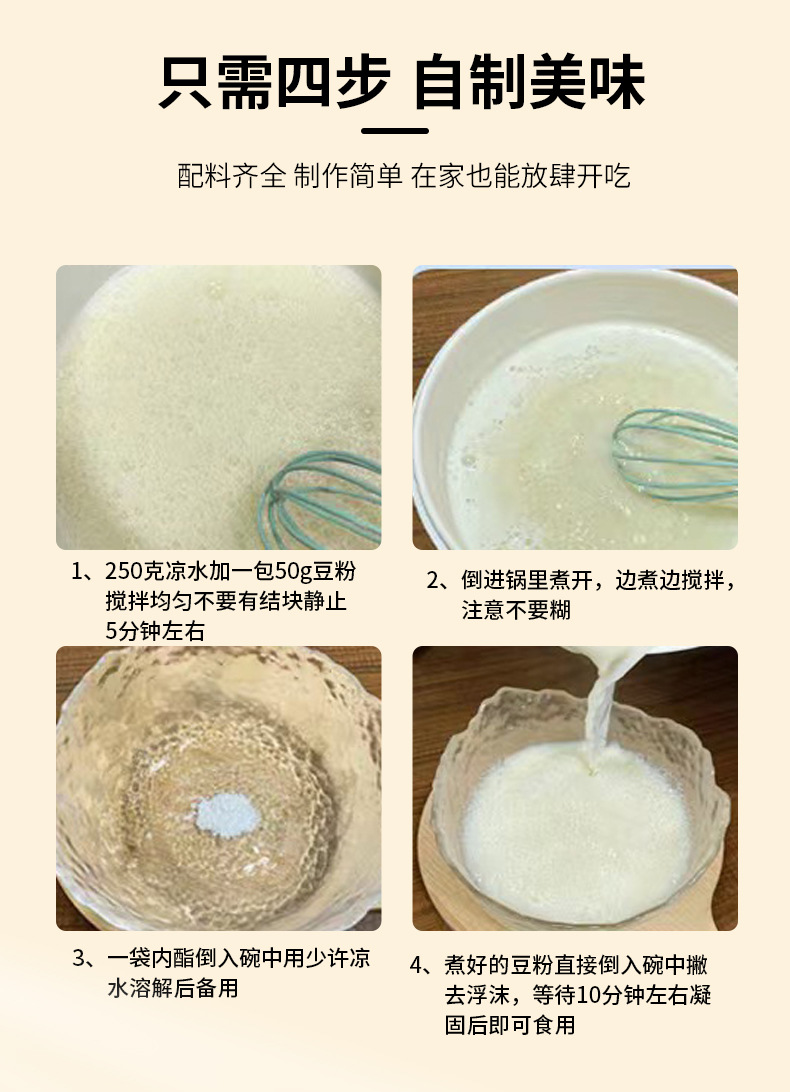 只需四步 自制美味

配料齐全 制作简单 在家也能放肆开吃

1、250克凉水加一包50g豆粉搅拌均匀不要有结块静止5分钟左右

2、倒进锅里煮开，边煮边搅拌，注意不要糊

3、一袋内酯倒入碗中用少许凉水溶解后备用

4、煮好的豆粉直接倒入碗中撇去浮沫，等待10分钟左右凝固后即可食用