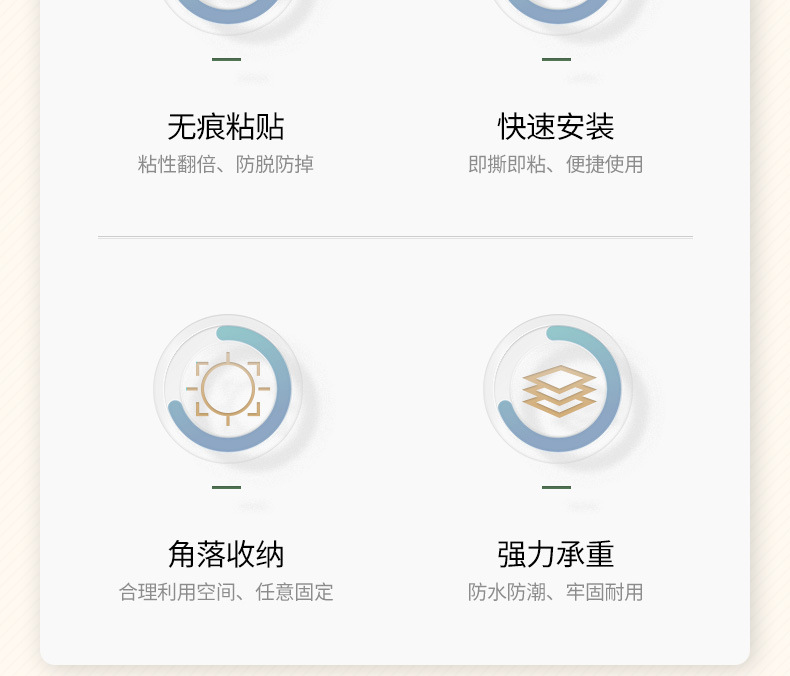 无痕粘贴
粘性翻倍、防脱防掉

快速安装
即撕即粘、便捷使用

角落收纳
合理利用空间、任意固定

强力承重
防水防潮、牢固耐用