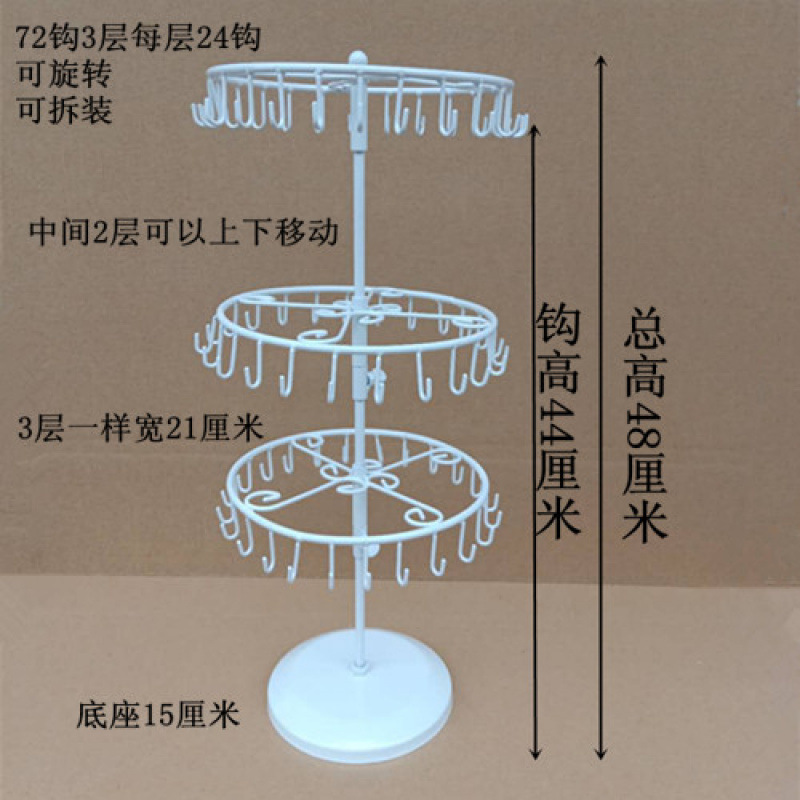 72钩3层每层24钩
可旋转
可拆装

中间2层可以上下移动

3层一样宽21厘米

底座15厘米

钩高44厘米

总高48厘米