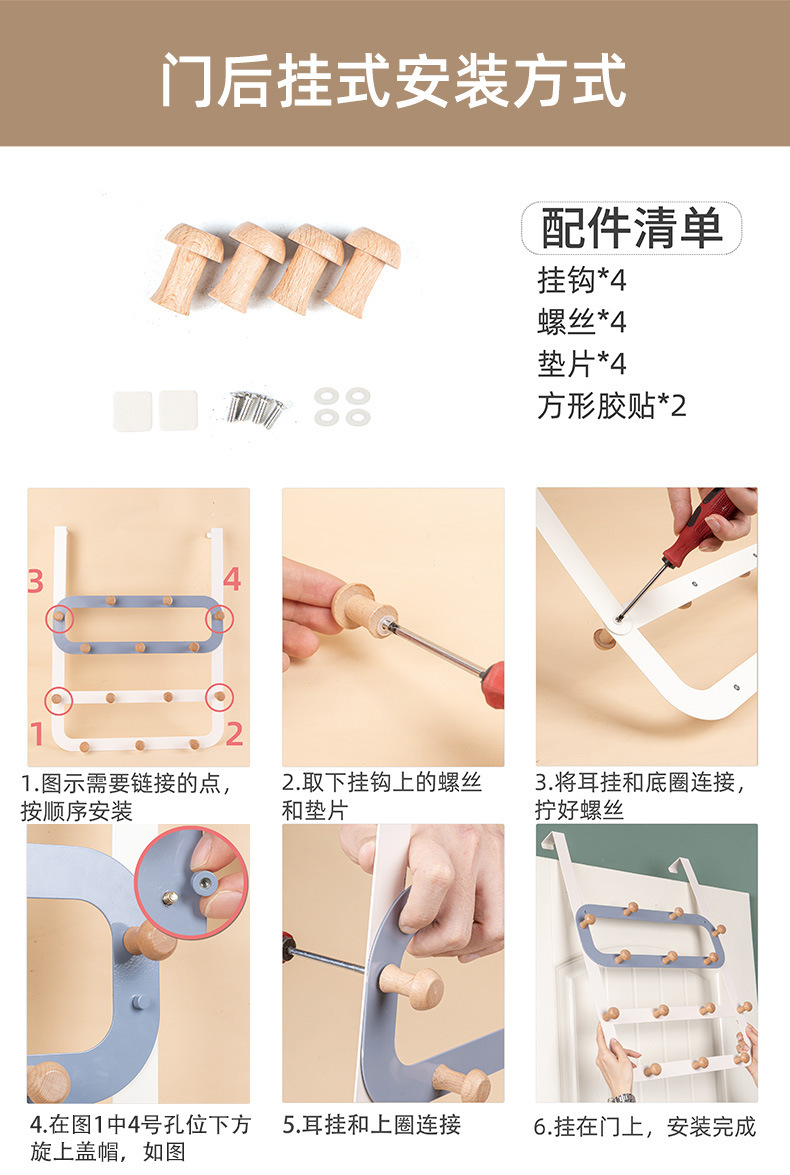 门后挂式安装方式

配件清单
挂钩*4
螺丝*4
垫片*4
方形胶贴*2

3 4
1 2

1.图示需要链接的点，按顺序安装

2.取下挂钩上的螺丝和垫片

3.将耳挂和底圈连接，拧好螺丝

4.在图1中4号孔位下方旋上盖帽，如图

5.耳挂和上圈连接

6.挂在门上，安装完成