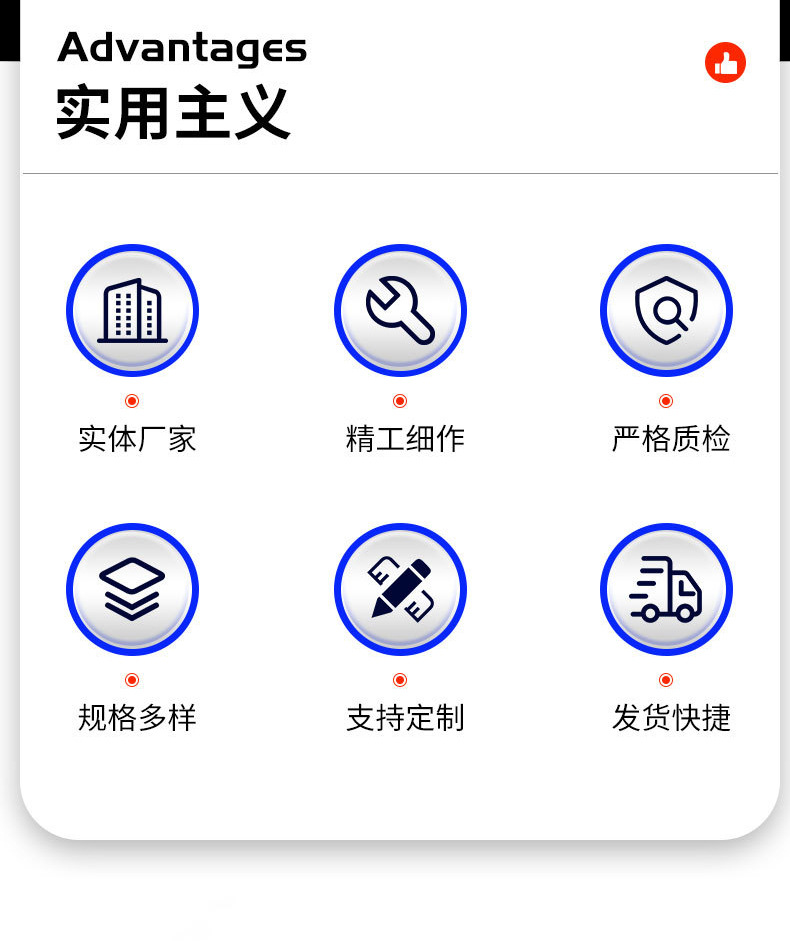 Advantages
实用主义

实体厂家

精工细作

严格质检

规格多样

支持定制

发货快捷