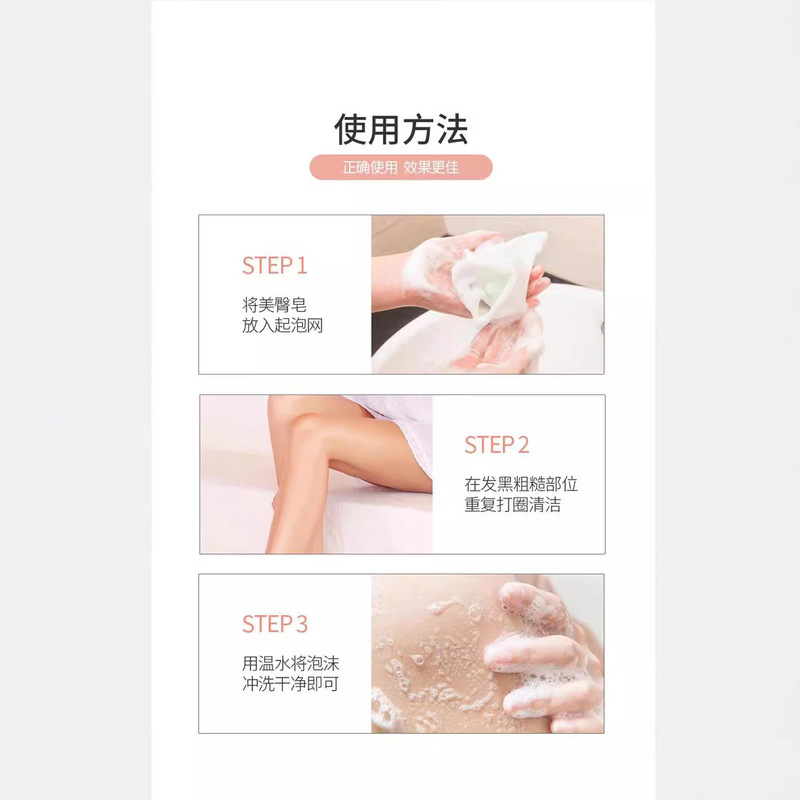 使用方法

正确使用 效果更佳

STEP 1

将美臀皂
放入起泡网

STEP 2

在发黑粗糙部位
重复打圈清洁

STEP 3

用温水将泡沫
冲洗干净即可