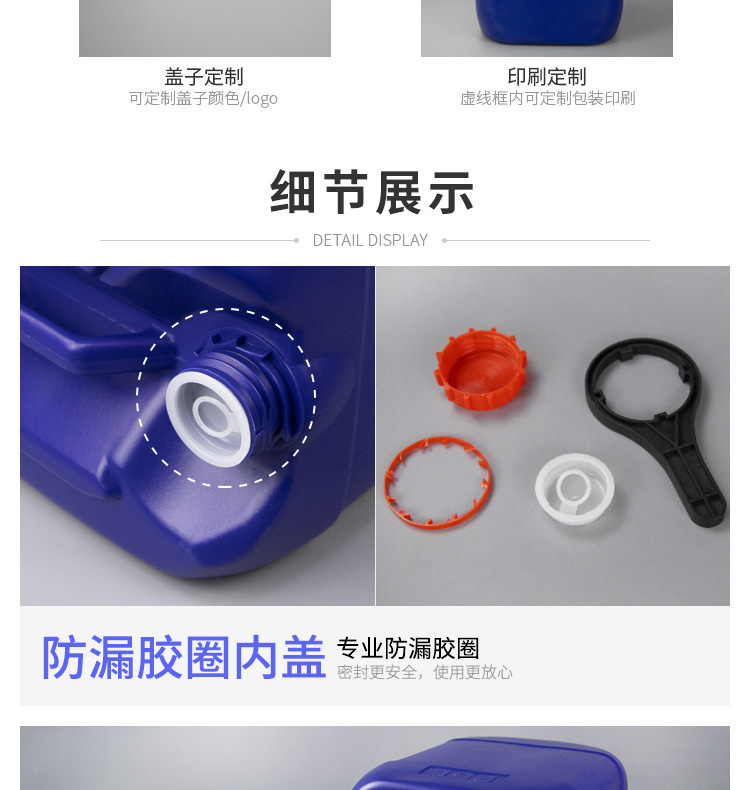 盖子定制
可定制盖子颜色/logo

印刷定制
虚线框内可定制包装印刷

细节展示
DETAIL DISPLAY

防漏胶圈内盖

专业防漏胶圈
密封更安全，使用更放心